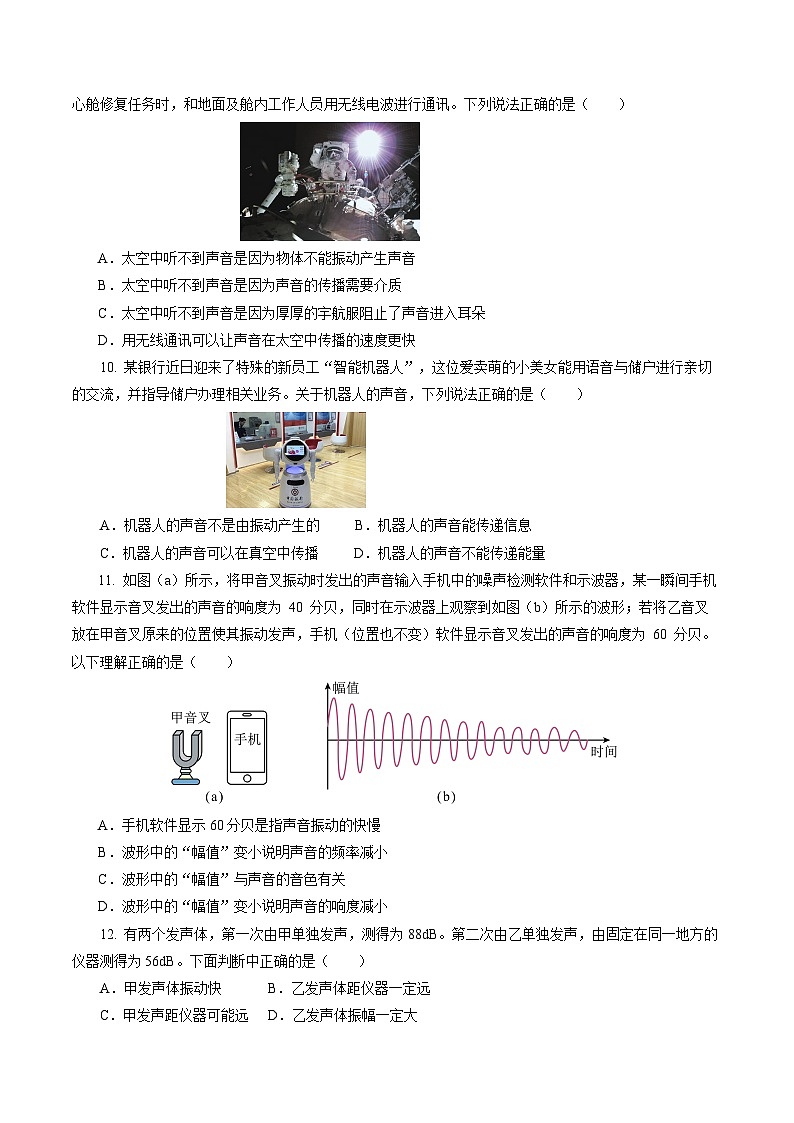 心舱修复任务时，和地面及舱内工作人员用无线电波进行通讯。下列说法正确的是（　　）

A．太空中听不到声音是因为物体不能振动产生声音
B．太空中听不到声音是因为声音的传播需要介质
C．太空中听不到声音是因为厚厚的宇航服阻止了声音进入耳朵
D．用无线通讯可以让声音在太空中传播的速度更快

10. 某银行近日迎来了特殊的新员工“智能机器人”，这位爱卖萌的小美女能用语音与储户进行亲切的交流，并指导储户办理相关业务。关于机器人的声音，下列说法正确的是（　　）

A．机器人的声音不是由振动产生的　　B．机器人的声音能传递信息
C．机器人的声音可以在真空中传播　　D．机器人的声音不能传递能量

11. 如图（a）所示，将甲音叉振动时发出的声音输入手机中的噪声检测软件和示波器，某一瞬间手机软件显示音叉发出的声音的响度为 40 分贝，同时在示波器上观察到如图（b）所示的波形；若将乙音叉放在甲音叉原来的位置使其振动发声，手机（位置也不变）软件显示音叉发出的声音的响度为 60 分贝。以下理解正确的是（　　）

甲音叉
手机
(a)
幅值
时间
(b)

A．手机软件显示 60 分贝是指声音振动的快慢
B．波形中的“幅值”变小说明声音的频率减小
C．波形中的“幅值”与声音的音色有关
D．波形中的“幅值”变小说明声音的响度减小

12. 有两个发声体，第一次由甲单独发声，测得为 88dB。第二次由乙单独发声，由固定在同一地方的仪器测得为 56dB。下面判断中正确的是（　　）
A．甲发声体振动快　　B．乙发声体距仪器一定远
C．甲发声距仪器可能远　D．乙发声体振幅一定大