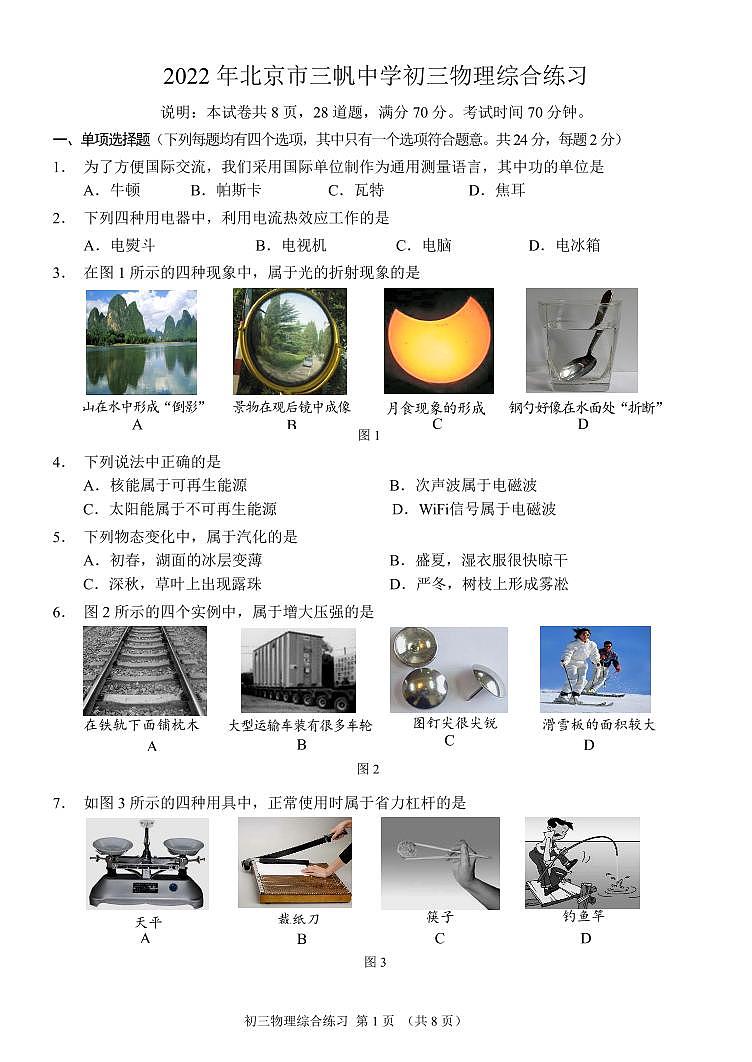 2022 年北京市三帆中学初三物理综合练习

说明：本试卷共 8 页，28 道题，满分 70 分。考试时间 70 分钟。

一、单项选择题（下列每题均有四个选项，其中只有一个选项符合题意。共 24 分，每题 2 分）

1. 为了方便国际交流，我们采用国际单位制作为通用测量语言，其中功的单位是
A．牛顿 B．帕斯卡 C．瓦特 D．焦耳

2. 下列四种用电器中，利用电流热效应工作的是
A．电熨斗 B．电视机 C．电脑 D．电冰箱

3. 在图 1 所示的四种现象中，属于光的折射现象的是

山在水中形成“倒影”
A
景物在观后镜中成像
B
月食现象的形成
C
钢勺好像在水面处“折断”
D

图 1

4. 下列说法中正确的是
A．核能属于可再生能源 B．次声波属于电磁波
C．太阳能属于不可再生能源 D．WiFi信号属于电磁波

5. 下列物态变化中，属于汽化的是
A．初春，湖面的冰层变薄 B．盛夏，湿衣服很快晾干
C．深秋，草叶上出现露珠 D．严冬，树枝上形成雾凇

6. 图 2 所示的四个实例中，属于增大压强的是

在铁轨下面铺枕木
A
大型运输车装有很多车轮
B
图钉尖很尖锐
C
滑雪板的面积较大
D

图 2

7. 如图 3 所示的四种用具中，正常使用时属于省力杠杆的是

天平
A
裁纸刀
B
筷子
C
钓鱼竿
D

图 3

初三物理综合练习 第 1 页 （共 8 页）