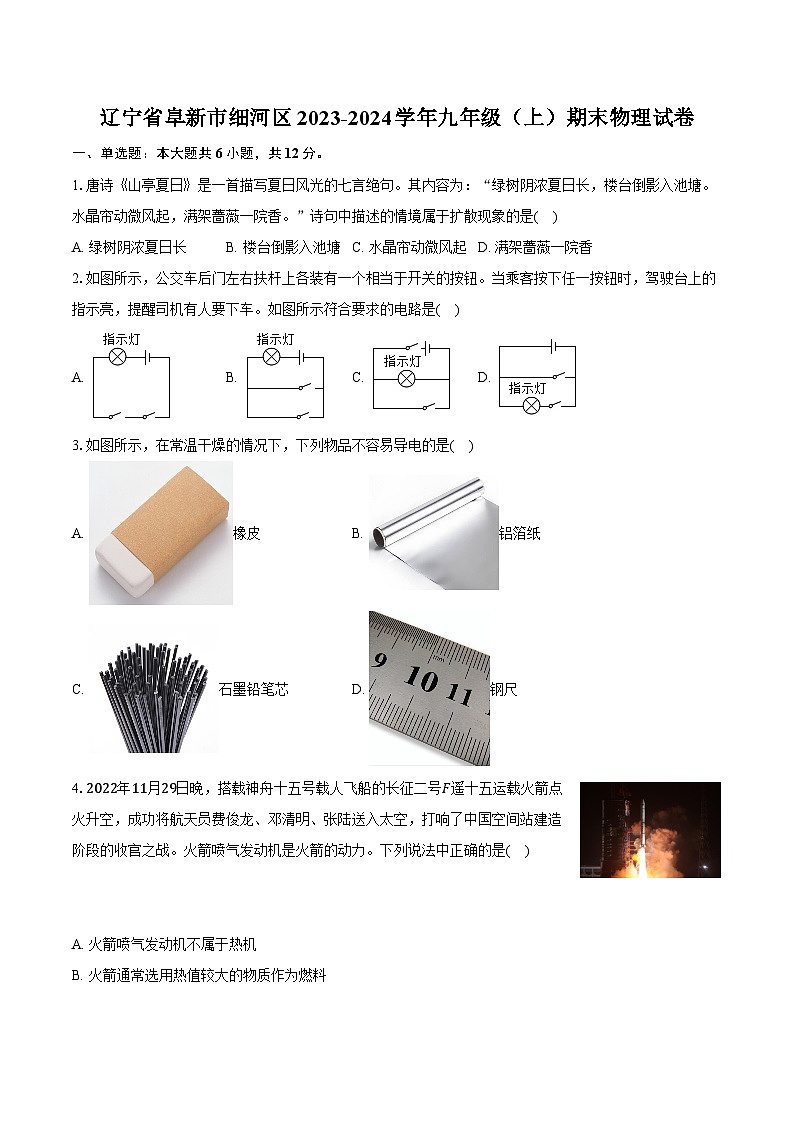 辽宁省阜新市细河区2023-2024学年九年级（上）期末物理试卷

一、单选题：本大题共6小题，共12分。

1. 唐诗《山亭夏日》是一首描写夏日风光的七言绝句。其内容为：“绿树阴浓夏日长，楼台倒影入池塘。水晶帘动微风起，满架蔷薇一院香。”诗句中描述的情境属于扩散现象的是( )

A. 绿树阴浓夏日长　B. 楼台倒影入池塘　C. 水晶帘动微风起　D. 满架蔷薇一院香

2. 如图所示，公交车后门左右扶杆上各装有一个相当于开关的按钮。当乘客按下任一按钮时，驾驶台上的指示亮，提醒司机有人要下车。如图所示符合要求的电路是( )

A. 指示灯　B. 指示灯　C. 指示灯　D. 指示灯

3. 如图所示，在常温干燥的情况下，下列物品不容易导电的是( )

A. 橡皮　B. 铝箔纸

C. 石墨铅笔芯　D. 9 10 11 钢尺

4. 2022年11月29日晚，搭载神舟十五号载人飞船的长征二号$F$遥十五运载火箭点火升空，成功将航天员费俊龙、邓清明、张陆送入太空，打响了中国空间站建造阶段的收官之战。火箭喷气发动机是火箭的动力。下列说法中正确的是( )

A. 火箭喷气发动机不属于热机

B. 火箭通常选用热值较大的物质作为燃料