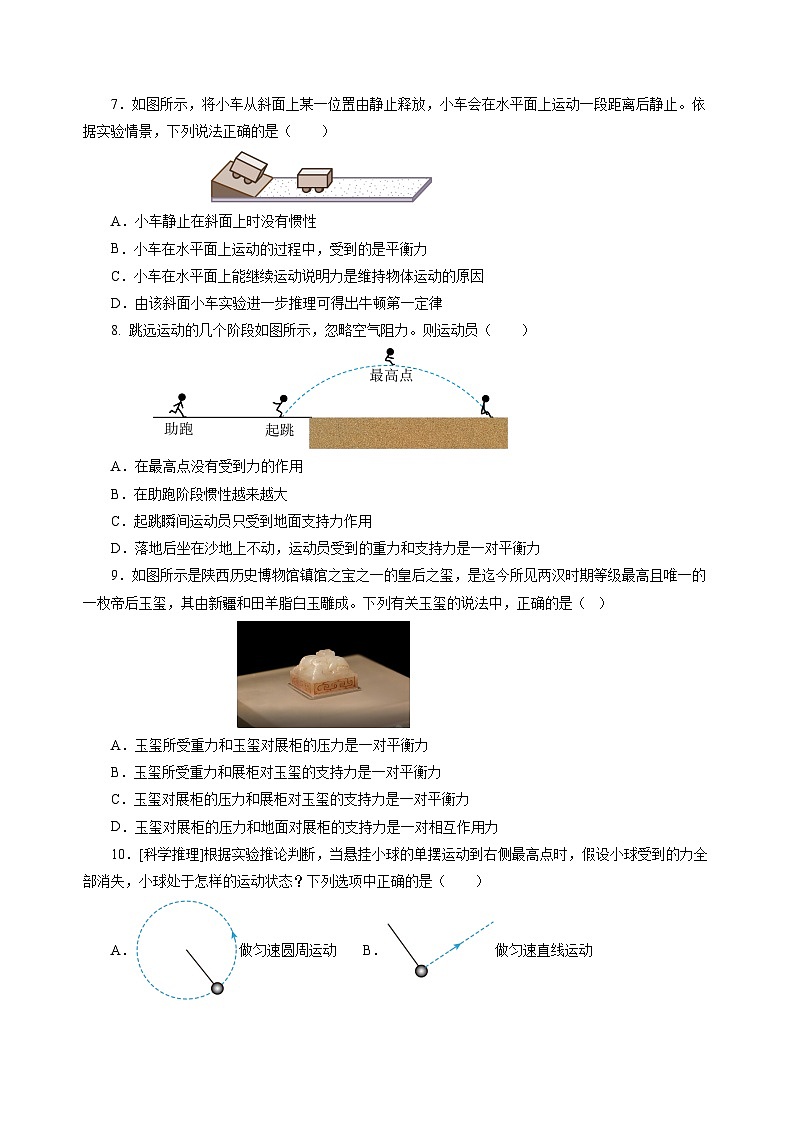 7．如图所示，将小车从斜面上某一位置由静止释放，小车会在水平面上运动一段距离后静止。依据实验情景，下列说法正确的是（　　）

A．小车静止在斜面上时没有惯性

B．小车在水平面上运动的过程中，受到的是平衡力

C．小车在水平面上能继续运动说明力是维持物体运动的原因

D．由该斜面小车实验进一步推理可得出牛顿第一定律

8. 跳远运动的几个阶段如图所示，忽略空气阻力。则运动员（　　）

最高点

助跑　起跳

A．在最高点没有受到力的作用

B．在助跑阶段惯性越来越大

C．起跳瞬间运动员只受到地面支持力作用

D．落地后坐在沙地上不动，运动员受到的重力和支持力是一对平衡力

9．如图所示是陕西历史博物馆镇馆之宝之一的皇后之玺，是迄今所见两汉时期等级最高且唯一的一枚帝后玉玺，其由新疆和田羊脂白玉雕成。下列有关玉玺的说法中，正确的是（　）

A．玉玺所受重力和玉玺对展柜的压力是一对平衡力

B．玉玺所受重力和展柜对玉玺的支持力是一对平衡力

C．玉玺对展柜的压力和展柜对玉玺的支持力是一对平衡力

D．玉玺对展柜的压力和地面对展柜的支持力是一对相互作用力

10．[科学推理]根据实验推论判断，当悬挂小球的单摆运动到右侧最高点时，假设小球受到的力全部消失，小球处于怎样的运动状态？下列选项中正确的是（　　）

A．　做匀速圆周运动　B．　做匀速直线运动