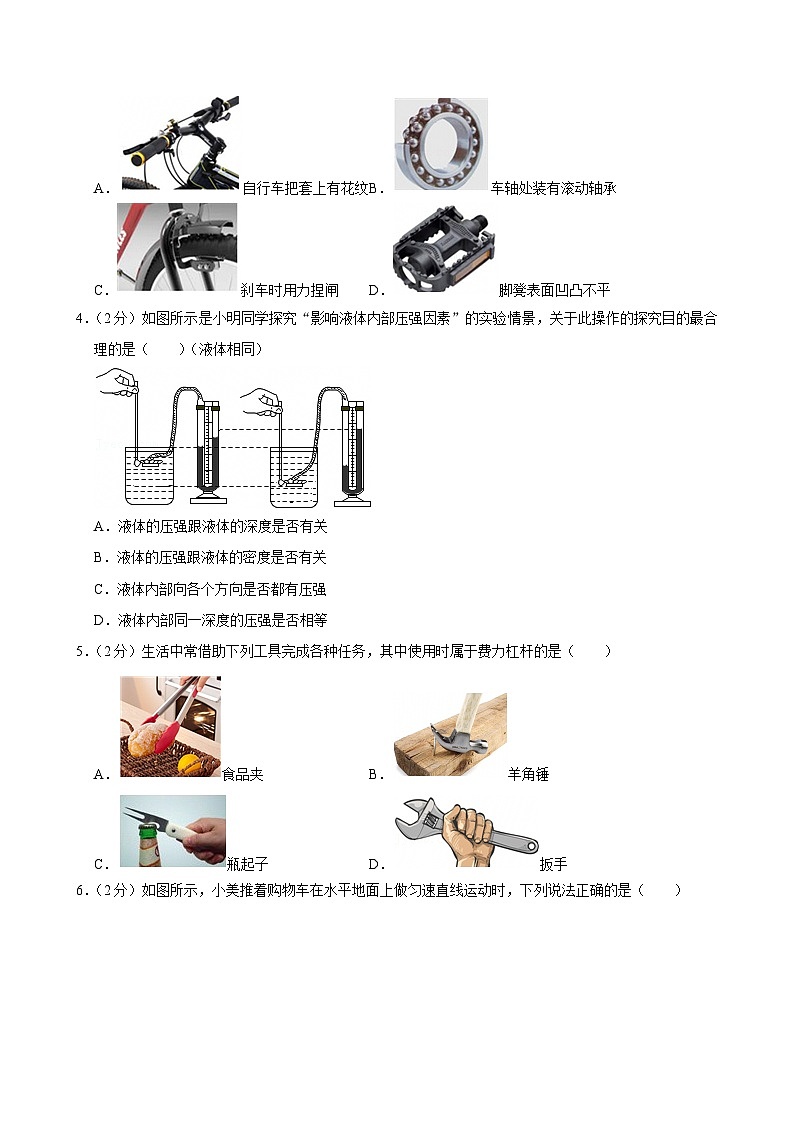 A．自行车把套上有花纹 B．车轴处装有滚动轴承

C．刹车时用力捏闸 D．脚凳表面凹凸不平

4．（2分）如图所示是小明同学探究“影响液体内部压强因素”的实验情景，关于此操作的探究目的最合理的是（　　）（液体相同）

A．液体的压强跟液体的深度是否有关

B．液体的压强跟液体的密度是否有关

C．液体内部向各个方向是否都有压强

D．液体内部同一深度的压强是否相等

5．（2分）生活中常借助下列工具完成各种任务，其中使用时属于费力杠杆的是（　　）

A．食品夹 B．羊角锤

C．瓶起子 D．扳手

6．（2分）如图所示，小美推着购物车在水平地面上做匀速直线运动时，下列说法正确的是（　　）