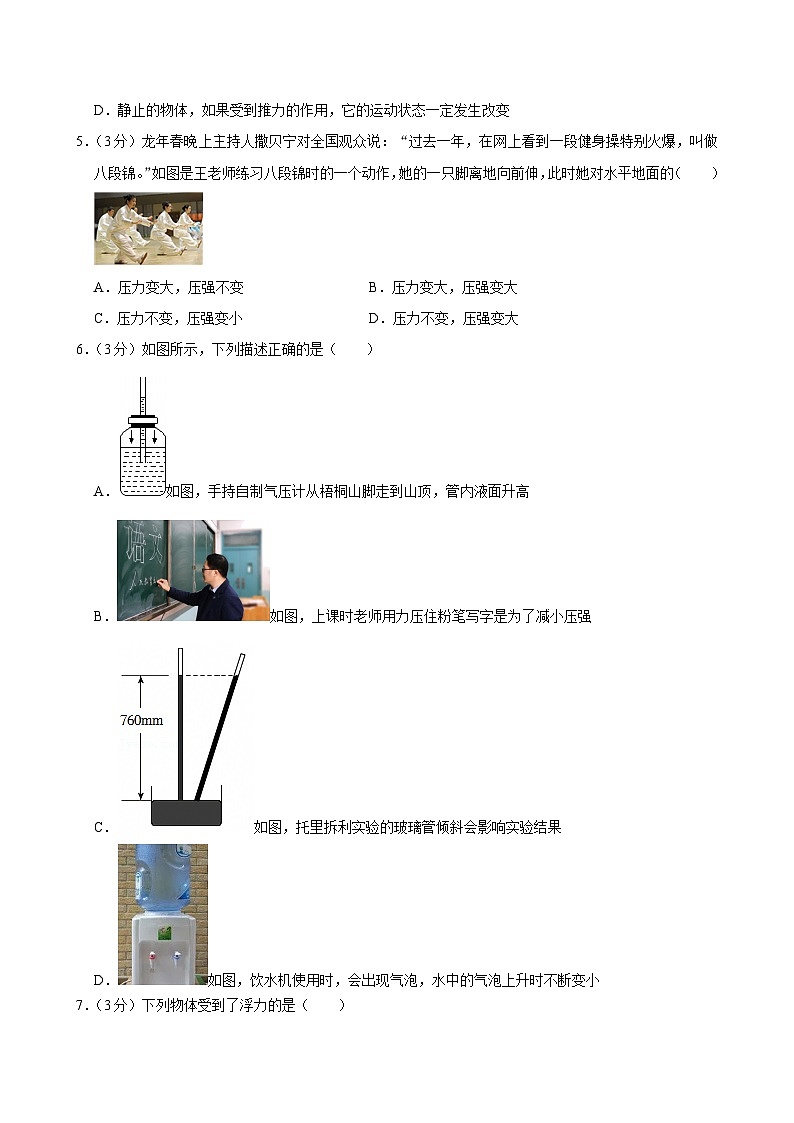 D．静止的物体，如果受到推力的作用，它的运动状态一定发生改变

5．（3分）龙年春晚上主持人撒贝宁对全国观众说：“过去一年，在网上看到一段健身操特别火爆，叫做八段锦。”如图是王老师练习八段锦时的一个动作，她的一只脚离地向前伸，此时她对水平地面的（　　）

A．压力变大，压强不变　　B．压力变大，压强变大

C．压力不变，压强变小　　D．压力不变，压强变大

6．（3分）如图所示，下列描述正确的是（　　）

A．如图，手持自制气压计从梧桐山脚走到山顶，管内液面升高

B．如图，上课时老师用力压住粉笔写字是为了减小压强

760mm

C．如图，托里拆利实验的玻璃管倾斜会影响实验结果

D．如图，饮水机使用时，会出现气泡，水中的气泡上升时不断变小

7．（3分）下列物体受到了浮力的是（　　）