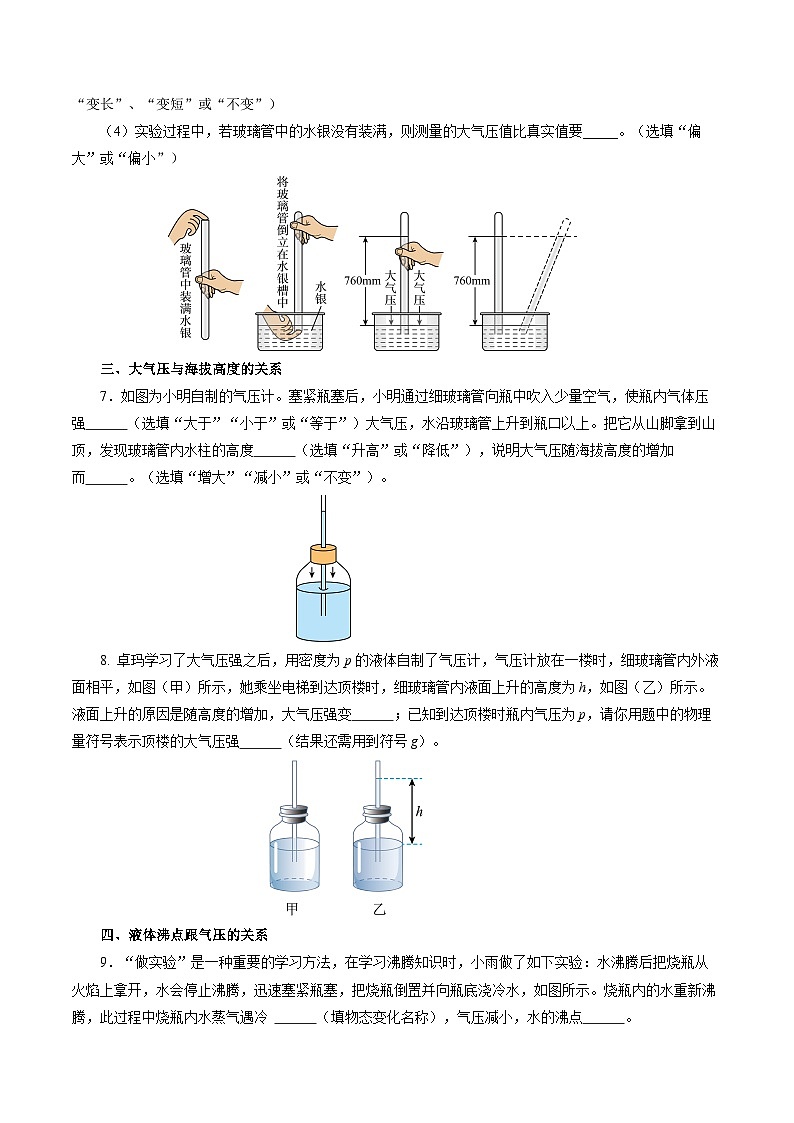 “变长”、“变短”或“不变”）

（4）实验过程中，若玻璃管中的水银没有装满，则测量的大气压值比真实值要_____。（选填“偏大”或“偏小”）

玻璃管中装满水银

将玻璃管倒立在水银槽中

水银

760mm

大气压

大气压

760mm

三、大气压与海拔高度的关系

7．如图为小明自制的气压计。塞紧瓶塞后，小明通过细玻璃管向瓶中吹入少量空气，使瓶内气体压强______（选填“大于”“小于”或“等于”）大气压，水沿玻璃管上升到瓶口以上。把它从山脚拿到山顶，发现玻璃管内水柱的高度______（选填“升高”或“降低”），说明大气压随海拔高度的增加而______。（选填“增大”“减小”或“不变”）。

8. 卓玛学习了大气压强之后，用密度为 $\rho$ 的液体自制了气压计，气压计放在一楼时，细玻璃管内外液面相平，如图（甲）所示，她乘坐电梯到达顶楼时，细玻璃管内液面上升的高度为 $h$，如图（乙）所示。液面上升的原因是随高度的增加，大气压强变______；已知到达顶楼时瓶内气压为 $p$，请你用题中的物理量符号表示顶楼的大气压强______（结果还需用到符号 $g$）。

$h$

甲　　乙

四、液体沸点跟气压的关系

9．“做实验”是一种重要的学习方法，在学习沸腾知识时，小雨做了如下实验：水沸腾后把烧瓶从火焰上拿开，水会停止沸腾，迅速塞紧瓶塞，把烧瓶倒置并向瓶底浇冷水，如图所示。烧瓶内的水重新沸腾，此过程中烧瓶内水蒸气遇冷 ______（填物态变化名称），气压减小，水的沸点______。