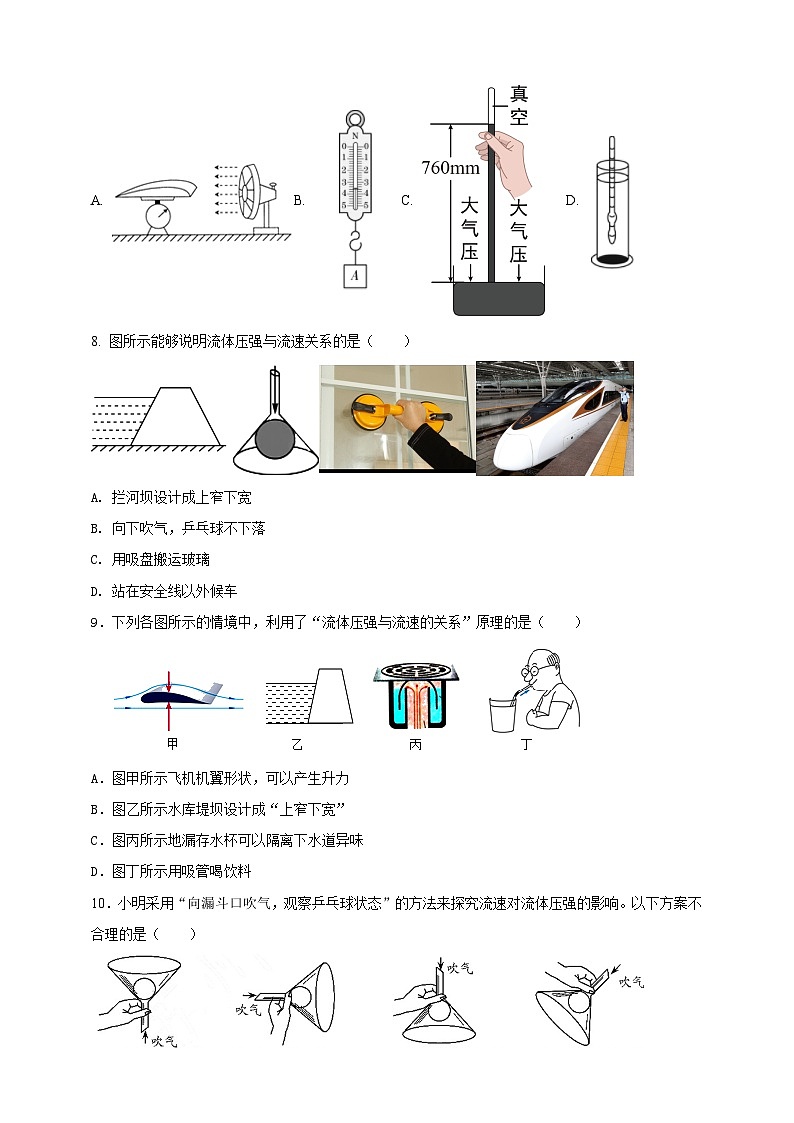 A.

B.

N
0 0
1 1
2 2
3 3
4 4
5 5
A

C.

真空
760mm
大气压
大气压

D.

8. 图所示能够说明流体压强与流速关系的是（　　）

A. 拦河坝设计成上窄下宽

B. 向下吹气，乒乓球不下落

C. 用吸盘搬运玻璃

D. 站在安全线以外候车

9．下列各图所示的情境中，利用了“流体压强与流速的关系”原理的是（　　）

甲　　乙　　丙　　丁

A．图甲所示飞机机翼形状，可以产生升力

B．图乙所示水库堤坝设计成“上窄下宽”

C．图丙所示地漏存水杯可以隔离下水道异味

D．图丁所示用吸管喝饮料

10．小明采用“向漏斗口吹气，观察乒乓球状态”的方法来探究流速对流体压强的影响。以下方案不合理的是（　　）

吹气　　吹气　　吹气　　吹气