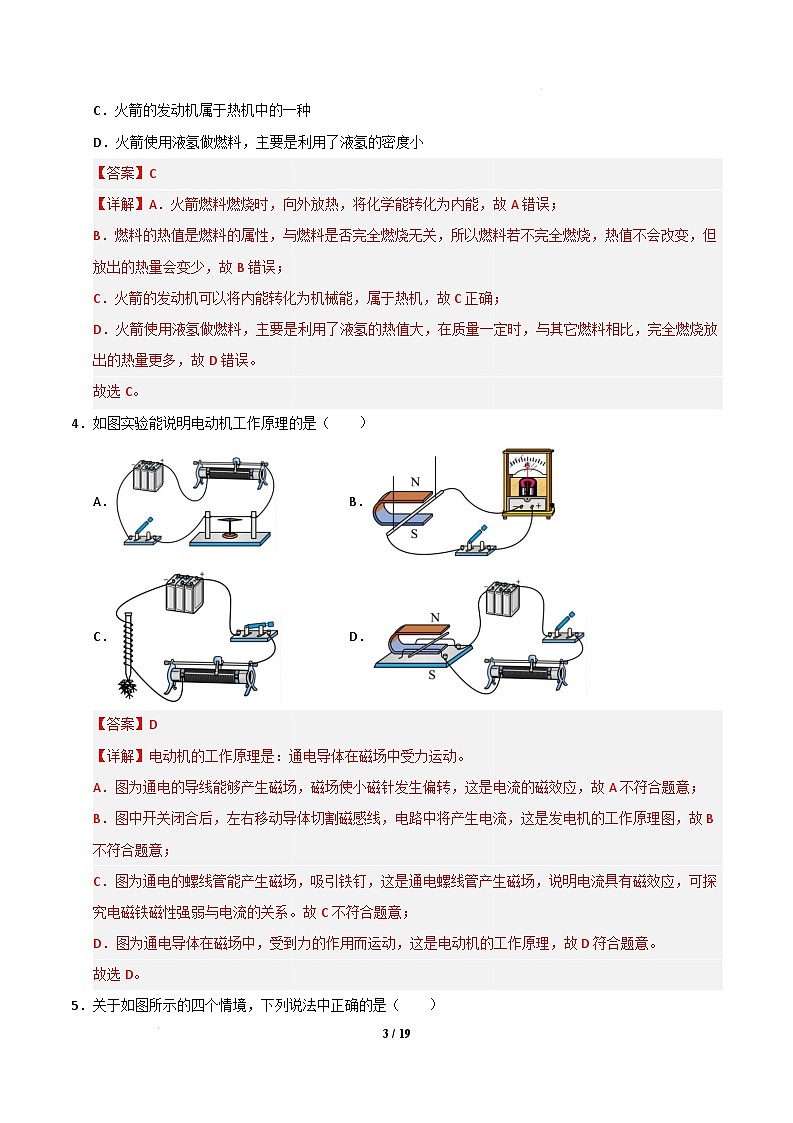 C．火箭的发动机属于热机中的一种

D．火箭使用液氢做燃料，主要是利用了液氢的密度小

【答案】C

【详解】A．火箭燃料燃烧时，向外放热，将化学能转化为内能，故 A 错误；

B．燃料的热值是燃料的属性，与燃料是否完全燃烧无关，所以燃料若不完全燃烧，热值不会改变，但放出的热量会变少，故 B 错误；

C．火箭的发动机可以将内能转化为机械能，属于热机，故 C 正确；

D．火箭使用液氢做燃料，主要是利用了液氢的热值大，在质量一定时，与其它燃料相比，完全燃烧放出的热量更多，故 D 错误。

故选 C。

4．如图实验能说明电动机工作原理的是（　　）

A．

B．

N

S

C．

D．

N

S

【答案】D

【详解】电动机的工作原理是：通电导体在磁场中受力运动。

A．图为通电的导线能够产生磁场，磁场使小磁针发生偏转，这是电流的磁效应，故 A 不符合题意；

B．图中开关闭合后，左右移动导体切割磁感线，电路中将产生电流，这是发电机的工作原理图，故 B 不符合题意；

C．图为通电的螺线管能产生磁场，吸引铁钉，这是通电螺线管产生磁场，说明电流具有磁效应，可探究电磁铁磁性强弱与电流的关系。故 C 不符合题意；

D．图为通电导体在磁场中，受到力的作用而运动，这是电动机的工作原理，故 D 符合题意。

故选 D。

5．关于如图所示的四个情境，下列说法中正确的是（　　）

3 / 19