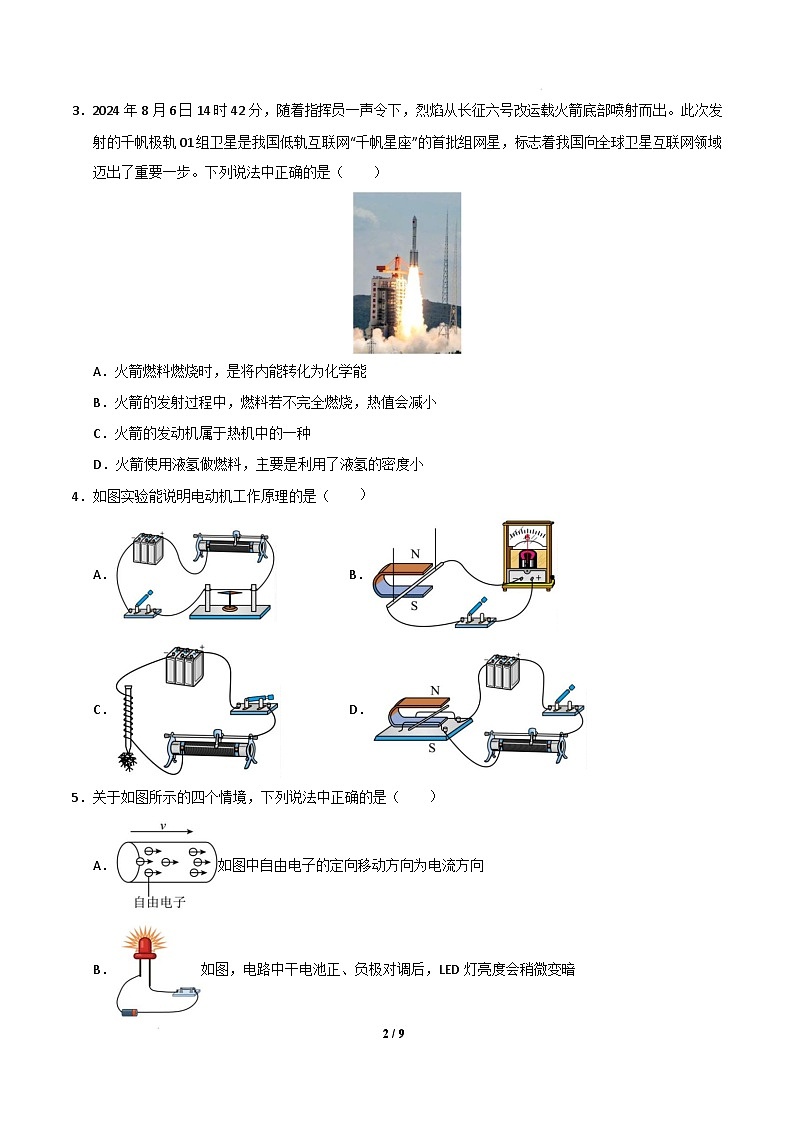 3．2024 年 8 月 6 日 14 时 42 分，随着指挥员一声令下，烈焰从长征六号改运载火箭底部喷射而出。此次发射的千帆极轨 01 组卫星是我国低轨互联网“千帆星座”的首批组网星，标志着我国向全球卫星互联网领域迈出了重要一步。下列说法中正确的是（　　）

A．火箭燃料燃烧时，是将内能转化为化学能

B．火箭的发射过程中，燃料若不完全燃烧，热值会减小

C．火箭的发动机属于热机中的一种

D．火箭使用液氢做燃料，主要是利用了液氢的密度小

4．如图实验能说明电动机工作原理的是（　　）

A．

B． N S

C．

D． N S

5．关于如图所示的四个情境，下列说法中正确的是（　　）

A． $v$ 自由电子 如图中自由电子的定向移动方向为电流方向

B． 如图，电路中干电池正、负极对调后，LED 灯亮度会稍微变暗

2 / 9