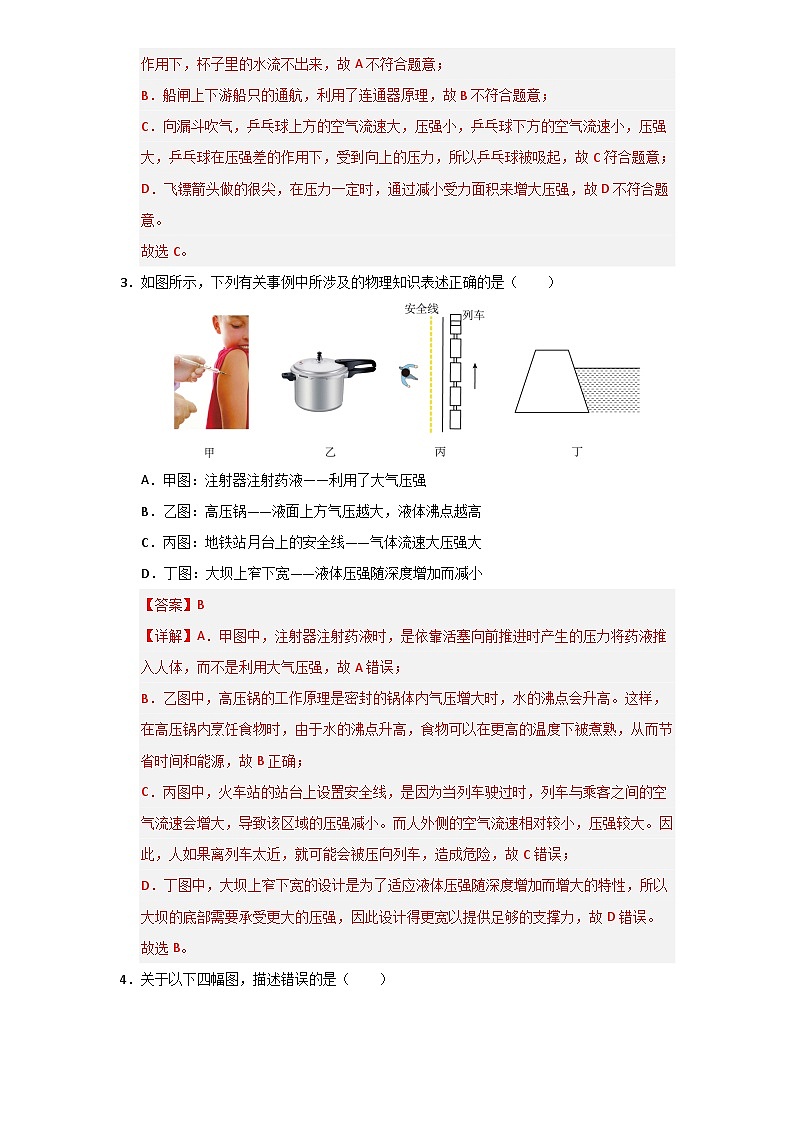 作用下，杯子里的水流不出来，故 A 不符合题意；

B．船闸上下游船只的通航，利用了连通器原理，故 B 不符合题意；

C．向漏斗吹气，乒乓球上方的空气流速大，压强小，乒乓球下方的空气流速小，压强大，乒乓球在压强差的作用下，受到向上的压力，所以乒乓球被吸起，故 C 符合题意；

D．飞镖箭头做的很尖，在压力一定时，通过减小受力面积来增大压强，故 D 不符合题意。

故选 C。

3．如图所示，下列有关事例中所涉及的物理知识表述正确的是（　　）

安全线

列车

甲　　乙　　丙　　丁

A．甲图：注射器注射药液——利用了大气压强

B．乙图：高压锅——液面上方气压越大，液体沸点越高

C．丙图：地铁站月台上的安全线——气体流速大压强大

D．丁图：大坝上窄下宽——液体压强随深度增加而减小

【答案】B

【详解】A．甲图中，注射器注射药液时，是依靠活塞向前推进时产生的压力将药液推入人体，而不是利用大气压强，故 A 错误；

B．乙图中，高压锅的工作原理是密封的锅体内气压增大时，水的沸点会升高。这样，在高压锅内烹饪食物时，由于水的沸点升高，食物可以在更高的温度下被煮熟，从而节省时间和能源，故 B 正确；

C．丙图中，火车站的站台上设置安全线，是因为当列车驶过时，列车与乘客之间的空气流速会增大，导致该区域的压强减小。而人外侧的空气流速相对较小，压强较大。因此，人如果离列车太近，就可能会被压向列车，造成危险，故 C 错误；

D．丁图中，大坝上窄下宽的设计是为了适应液体压强随深度增加而增大的特性，所以大坝的底部需要承受更大的压强，因此设计得更宽以提供足够的支撑力，故 D 错误。

故选 B。

4．关于以下四幅图，描述错误的是（　　）