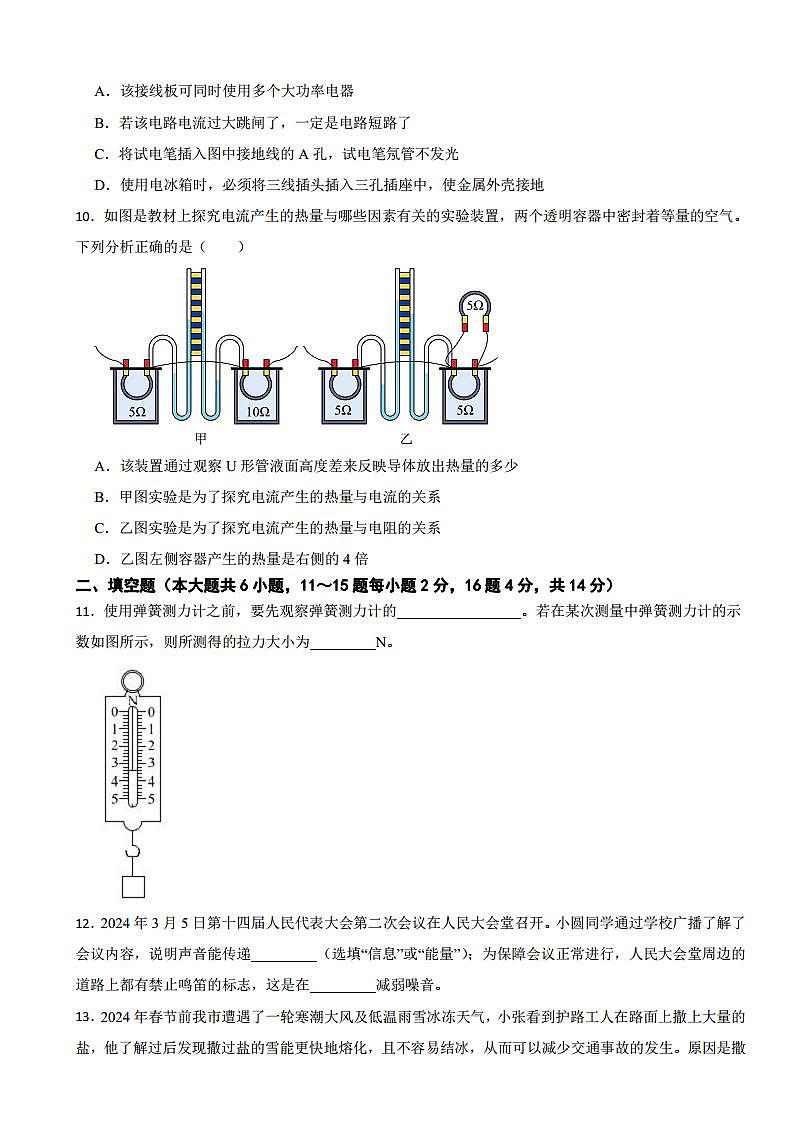 A．该接线板可同时使用多个大功率电器

B．若该电路电流过大跳闸了，一定是电路短路了

C．将试电笔插入图中接地线的 A 孔，试电笔氖管不发光

D．使用电冰箱时，必须将三线插头插入三孔插座中，使金属外壳接地

10．如图是教材上探究电流产生的热量与哪些因素有关的实验装置，两个透明容器中密封着等量的空气。下列分析正确的是（　　）

5Ω　10Ω　甲　5Ω　5Ω　5Ω　乙

A．该装置通过观察 U 形管液面高度差来反映导体放出热量的多少

B．甲图实验是为了探究电流产生的热量与电流的关系

C．乙图实验是为了探究电流产生的热量与电阻的关系

D．乙图左侧容器产生的热量是右侧的 4 倍

二、填空题（本大题共 6 小题，11～15 题每小题 2 分，16 题 4 分，共 14 分）

11．使用弹簧测力计之前，要先观察弹簧测力计的________________。若在某次测量中弹簧测力计的示数如图所示，则所测得的拉力大小为________N。

N 0 0 1 1 2 2 3 3 4 4 5 5

12．2024 年 3 月 5 日第十四届人民代表大会第二次会议在人民大会堂召开。小圆同学通过学校广播了解了会议内容，说明声音能传递________（选填“信息”或“能量”）；为保障会议正常进行，人民大会堂周边的道路上都有禁止鸣笛的标志，这是在________减弱噪音。

13．2024 年春节前我市遭遇了一轮寒潮大风及低温雨雪冰冻天气，小张看到护路工人在路面上撒上大量的盐，他了解过后发现撒过盐的雪能更快地熔化，且不容易结冰，从而可以减少交通事故的发生。原因是撒