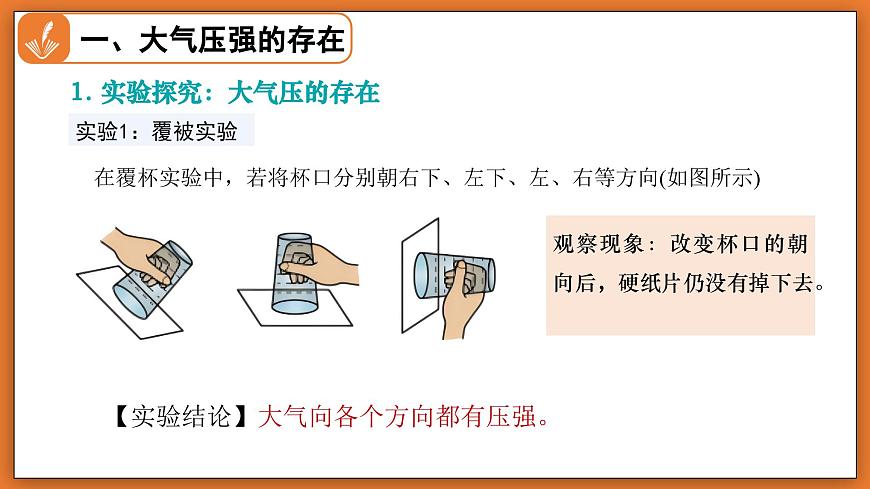 一、大气压强的存在

1. 实验探究：大气压的存在

实验1：覆被实验

在覆杯实验中，若将杯口分别朝右下、左下、左、右等方向(如图所示)

观察现象：改变杯口的朝向后，硬纸片仍没有掉下去。

【实验结论】大气向各个方向都有压强。