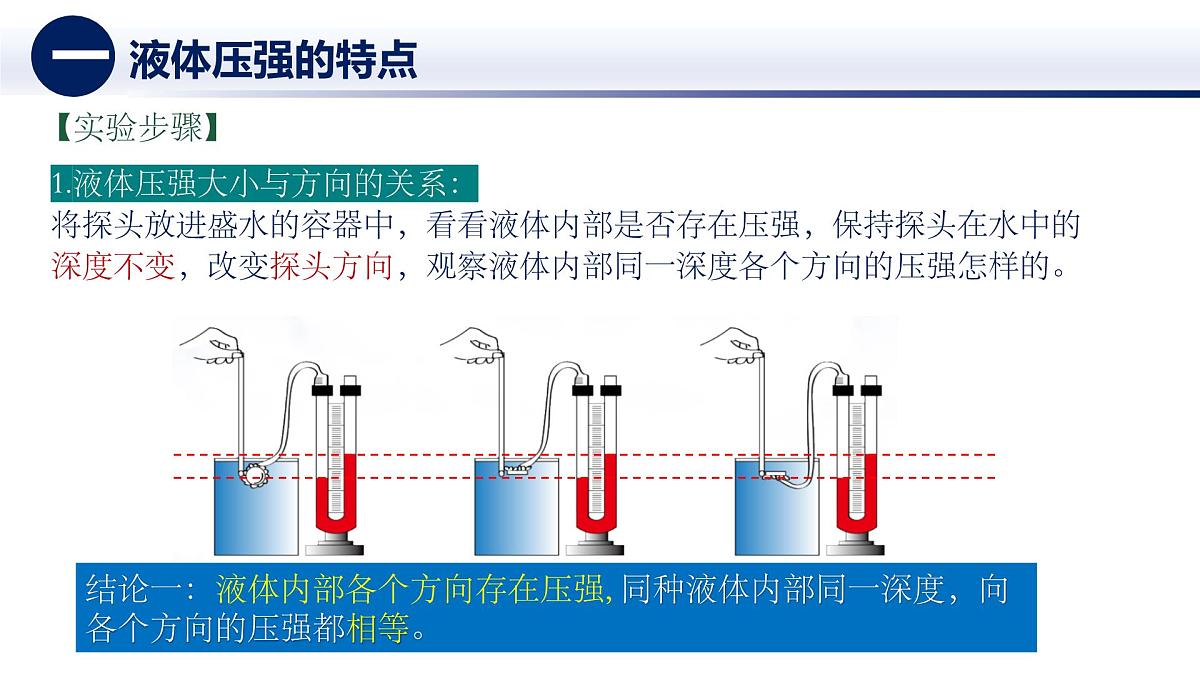 一 液体压强的特点

【实验步骤】

1.液体压强大小与方向的关系:

将探头放进盛水的容器中，看看液体内部是否存在压强，保持探头在水中的深度不变，改变探头方向，观察液体内部同一深度各个方向的压强怎样的。

结论一：液体内部各个方向存在压强,同种液体内部同一深度，向各个方向的压强都相等。