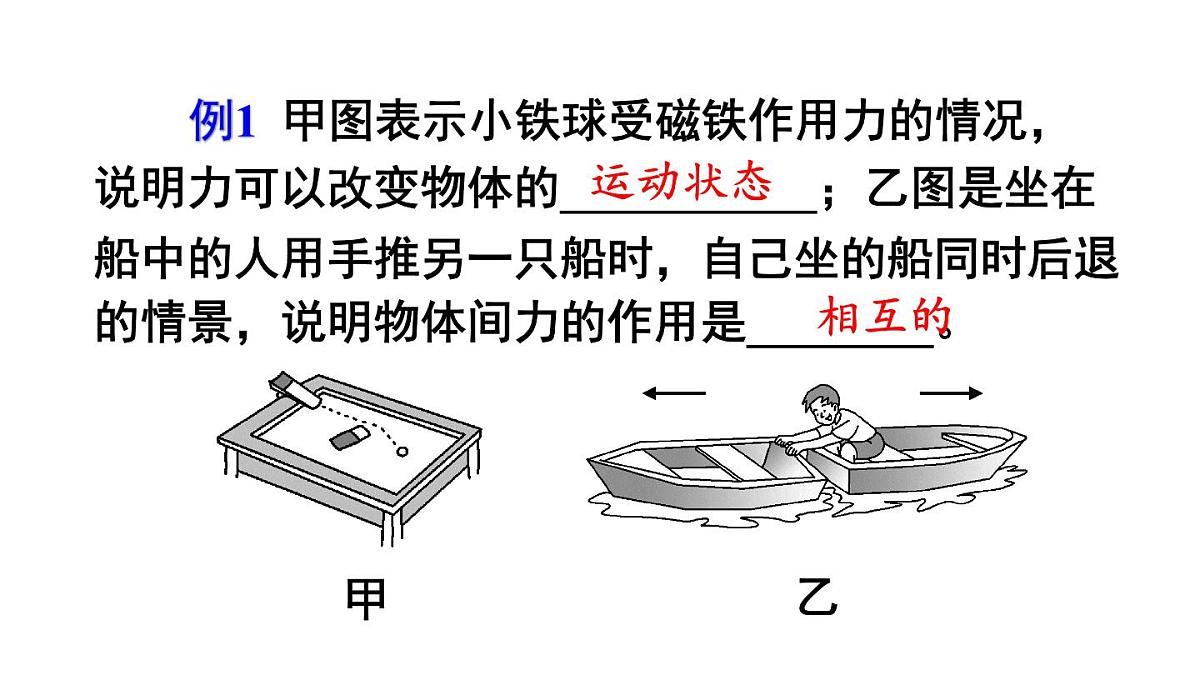 例1 甲图表示小铁球受磁铁作用力的情况，说明力可以改变物体的运动状态；乙图是坐在船中的人用手推另一只船时，自己坐的船同时后退的情景，说明物体间力的作用是相互的。

甲

乙