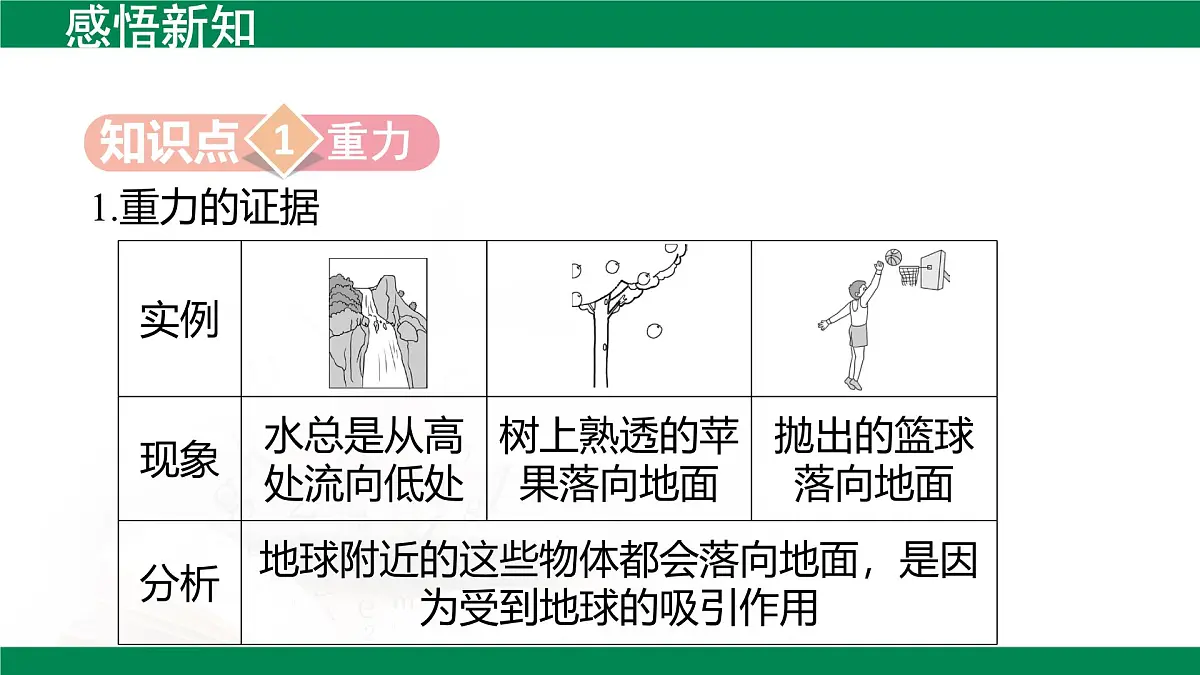 感悟新知

知识点 1 重力

1.重力的证据

| 实例 | | | |
|---|---|---|---|
| 现象 | 水总是从高处流向低处 | 树上熟透的苹果落向地面 | 抛出的篮球落向地面 |
| 分析 | 地球附近的这些物体都会落向地面，是因为受到地球的吸引作用 | | |