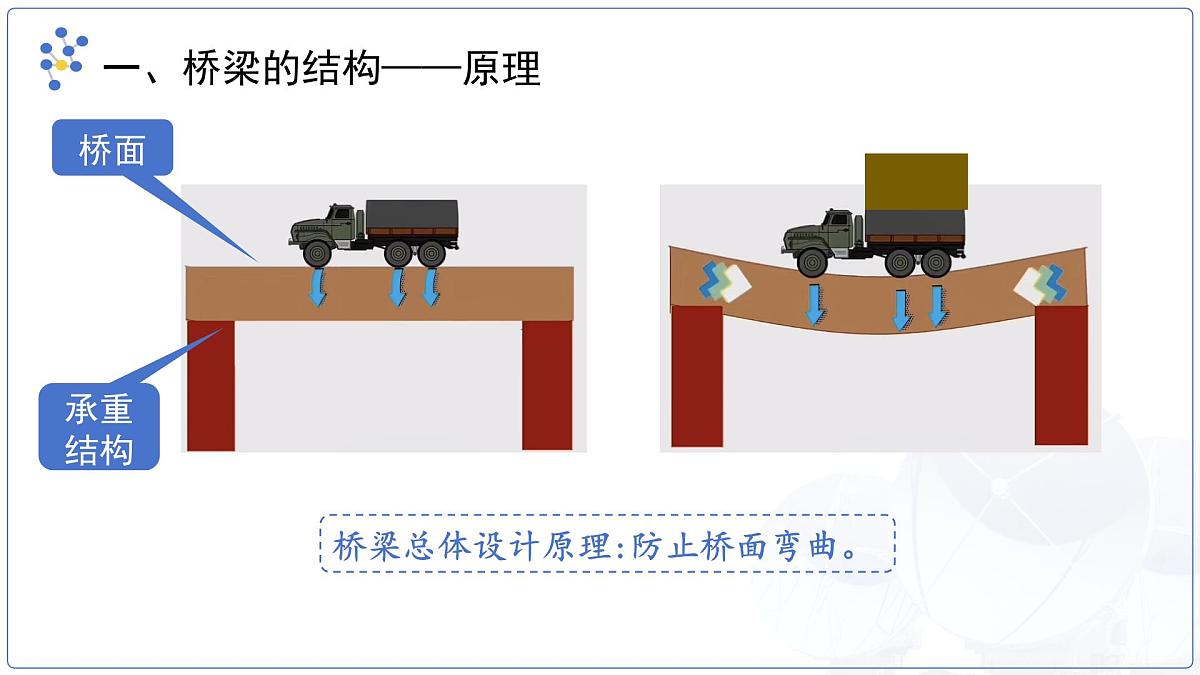 一、桥梁的结构——原理

桥面

承重结构

桥梁总体设计原理:防止桥面弯曲。