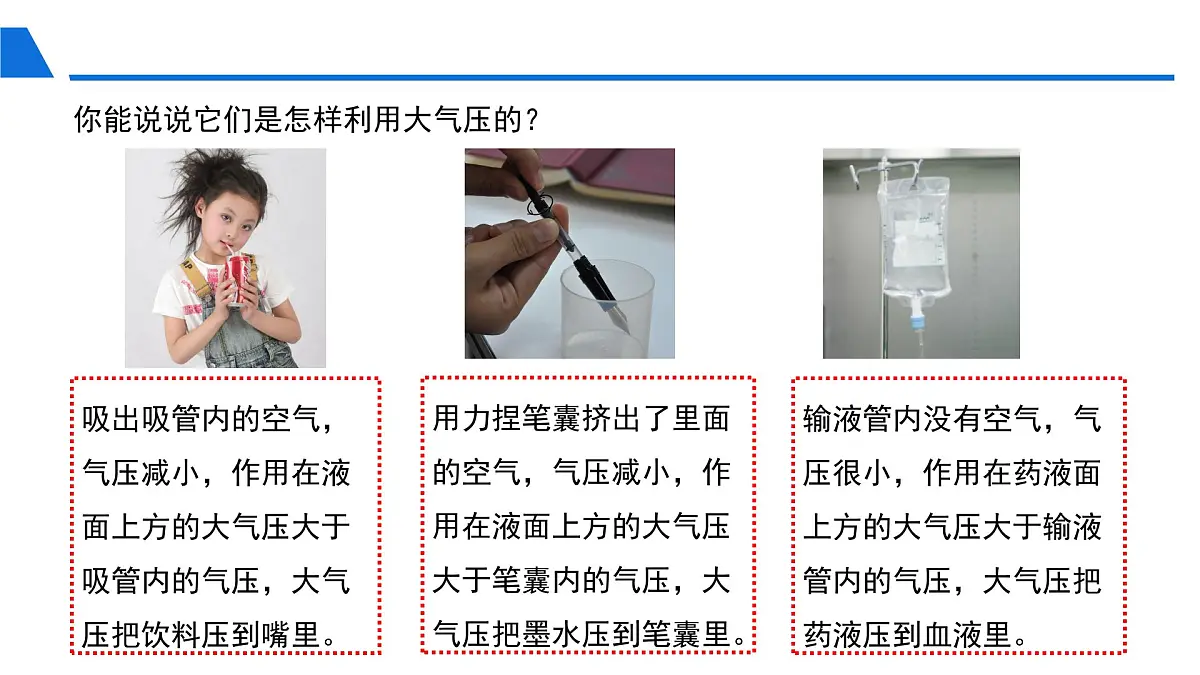 你能说说它们是怎样利用大气压的？

吸出吸管内的空气，气压减小，作用在液面上方的大气压大于吸管内的气压，大气压把饮料压到嘴里。

用力捏笔囊挤出了里面的空气，气压减小，作用在液面上方的大气压大于笔囊内的气压，大气压把墨水压到笔囊里。

输液管内没有空气，气压很小，作用在药液面上方的大气压大于输液管内的气压，大气压把药液压到血液里。