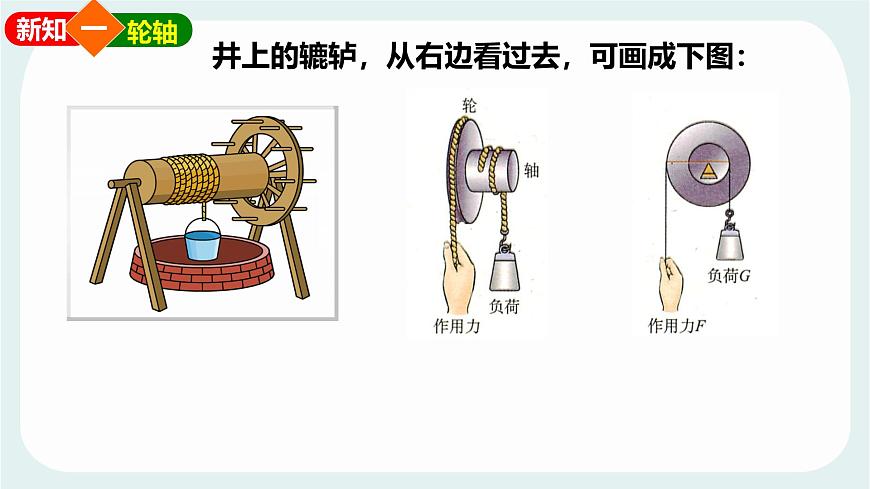 新知 一 轮轴

井上的辘轳，从右边看过去，可画成下图：

轮

轴

负荷

作用力

负荷$G$

作用力$F$