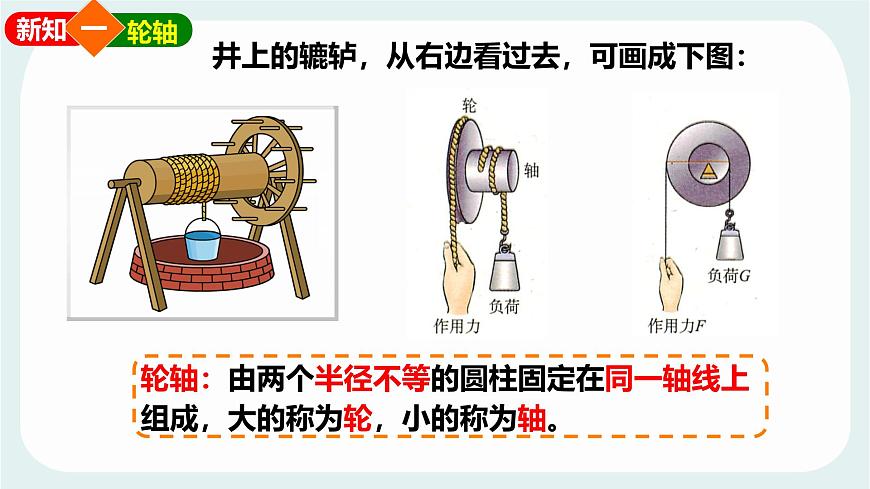 新知 一 轮轴

井上的辘轳，从右边看过去，可画成下图：

轮
轴
负荷
作用力

负荷$G$
作用力$F$

轮轴：由两个半径不等的圆柱固定在同一轴线上组成，大的称为轮，小的称为轴。