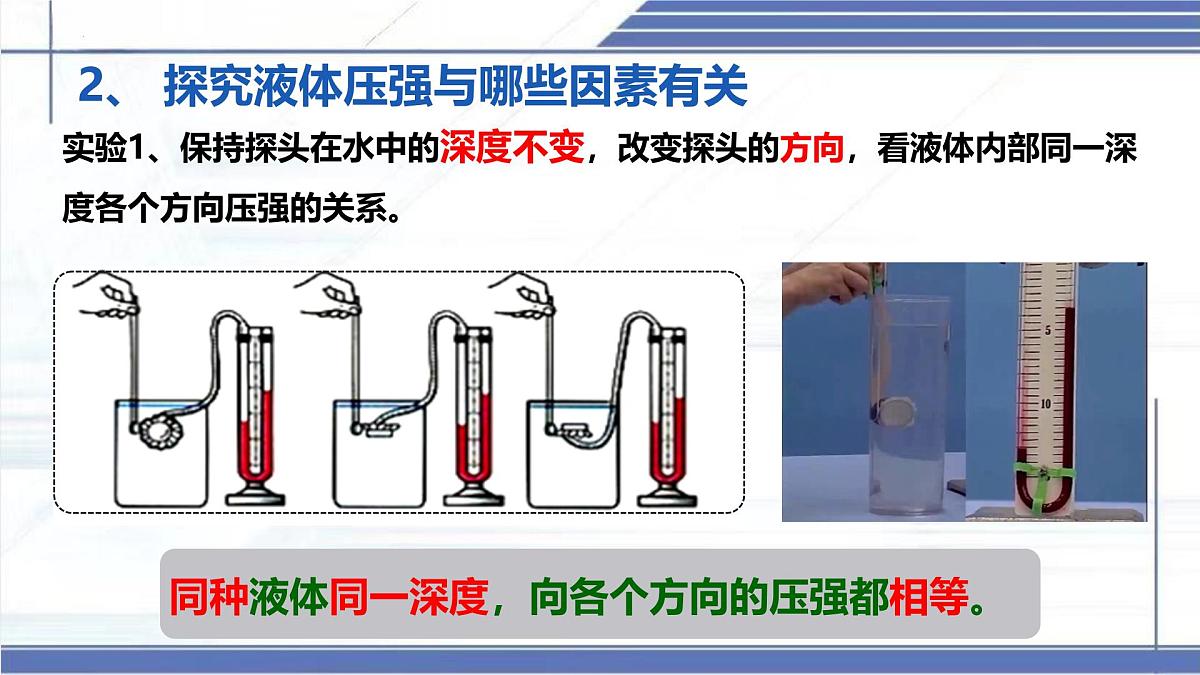 2、 探究液体压强与哪些因素有关

实验1、保持探头在水中的深度不变，改变探头的方向，看液体内部同一深度各个方向压强的关系。

5

10

同种液体同一深度，向各个方向的压强都相等。