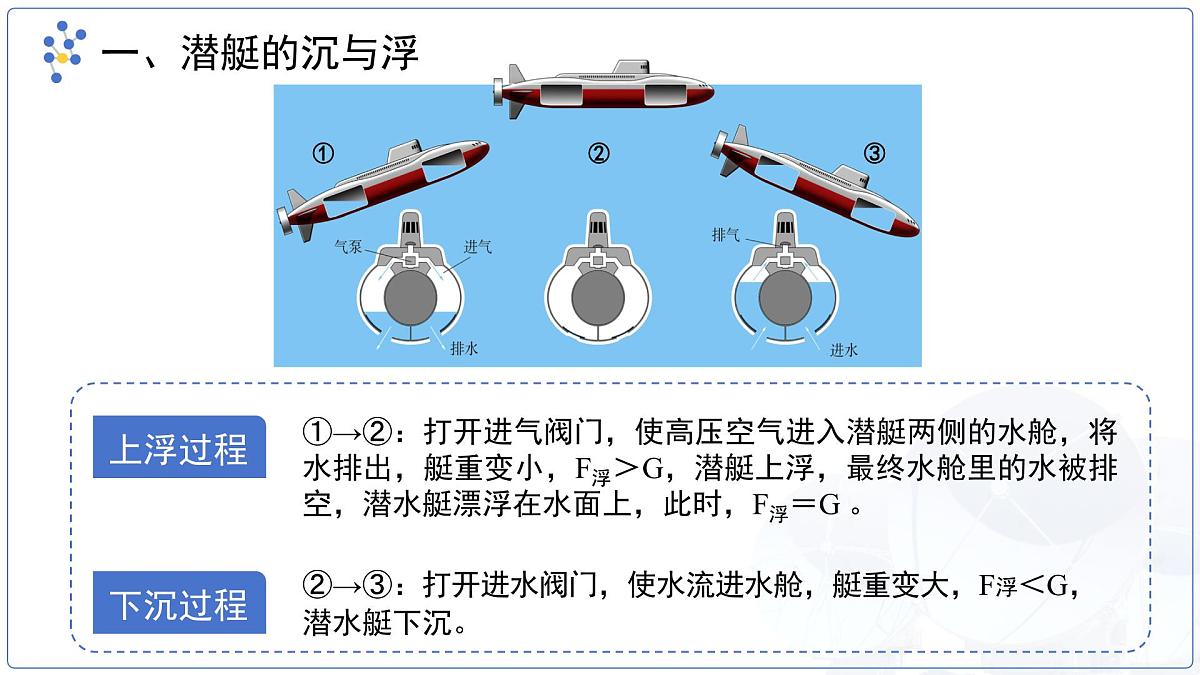 一、潜艇的沉与浮

①

②

③

气泵

进气

排水

排气

进水

上浮过程

①→②：打开进气阀门，使高压空气进入潜艇两侧的水舱，将水排出，艇重变小，$F_{浮}>G$，潜艇上浮，最终水舱里的水被排空，潜水艇漂浮在水面上，此时，$F_{浮}=G$ 。

下沉过程

②→③：打开进水阀门，使水流进水舱，艇重变大，$F_{浮}<G$，潜水艇下沉。