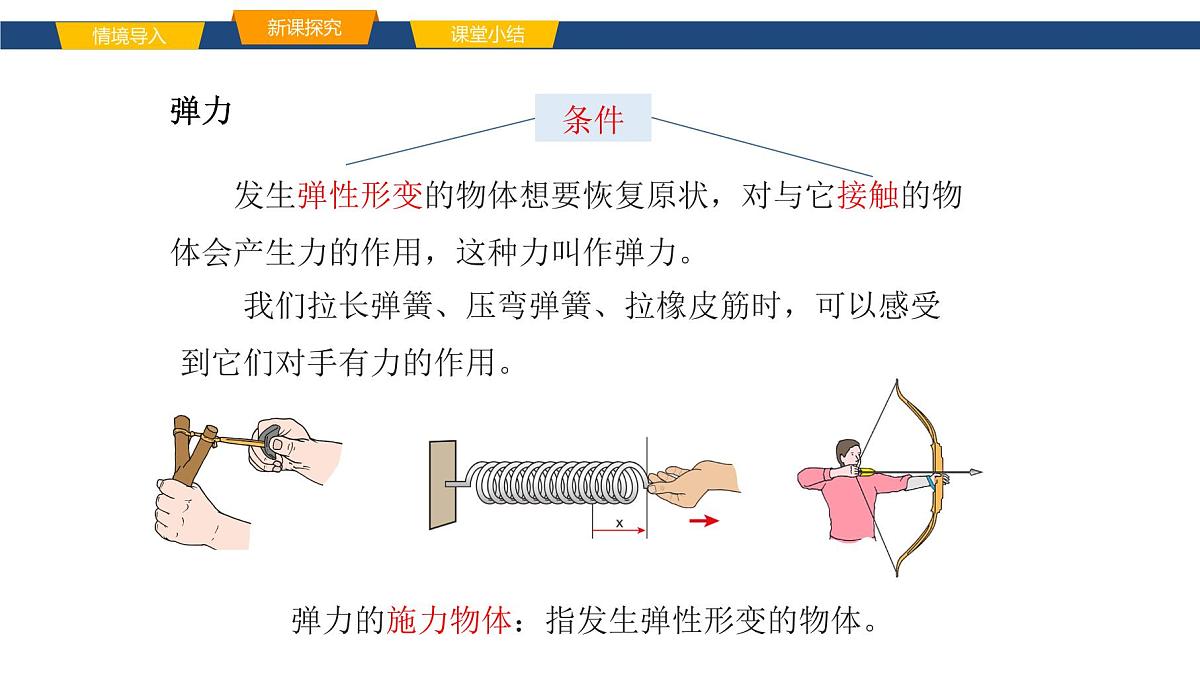 情境导入　新课探究　课堂小结

弹力

条件

发生弹性形变的物体想要恢复原状，对与它接触的物体会产生力的作用，这种力叫作弹力。

我们拉长弹簧、压弯弹簧、拉橡皮筋时，可以感受到它们对手有力的作用。

x

弹力的施力物体：指发生弹性形变的物体。