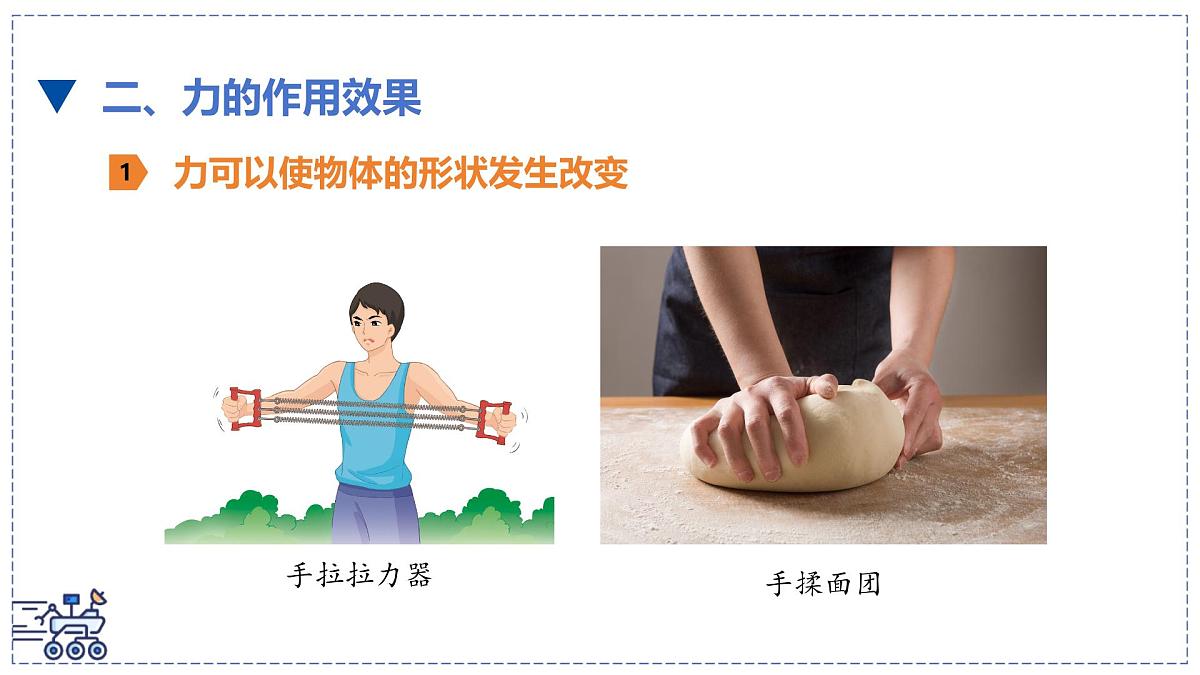 二、力的作用效果

1 力可以使物体的形状发生改变

手拉拉力器

手揉面团