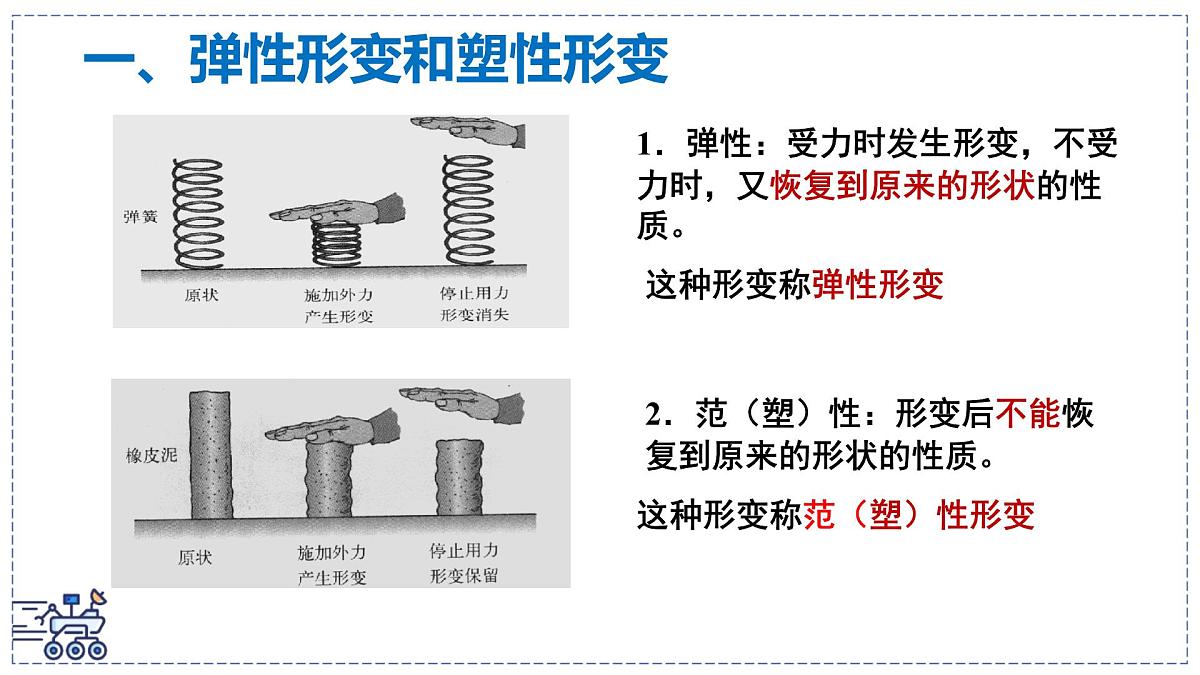 一、弹性形变和塑性形变

弹簧

原状

施加外力
产生形变

停止用力
形变消失

1．弹性：受力时发生形变，不受力时，又恢复到原来的形状的性质。

这种形变称弹性形变

橡皮泥

原状

施加外力
产生形变

停止用力
形变保留

2．范（塑）性：形变后不能恢复到原来的形状的性质。

这种形变称范（塑）性形变