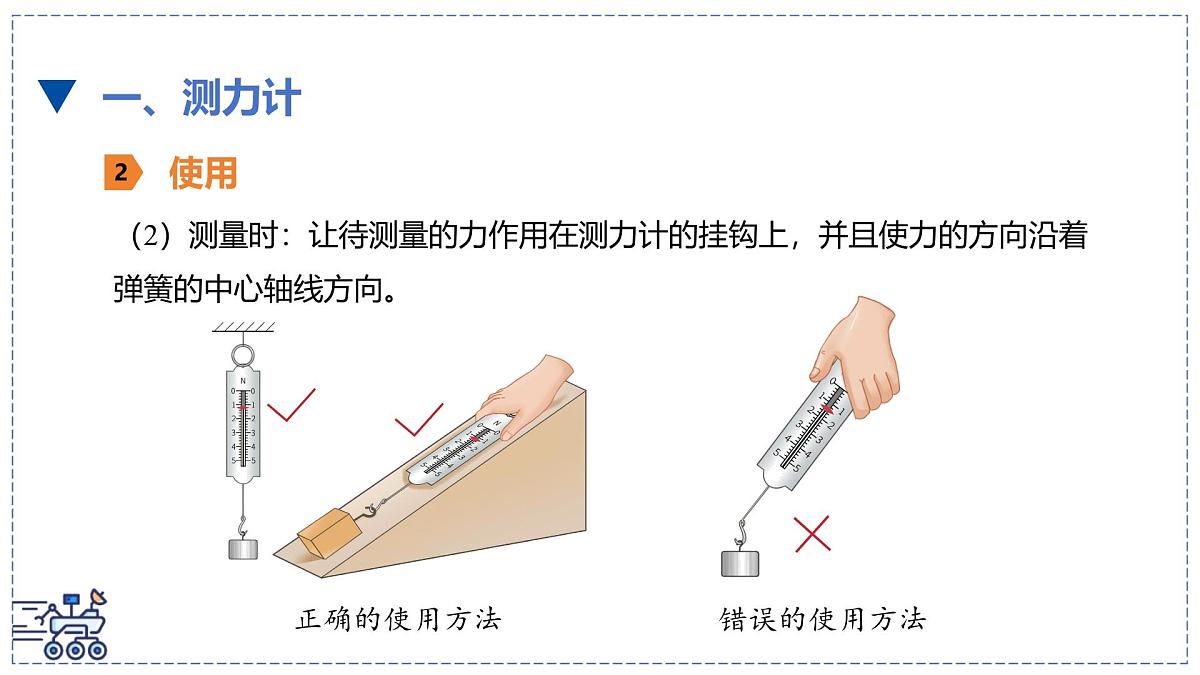 一、测力计

2 使用

（2）测量时：让待测量的力作用在测力计的挂钩上，并且使力的方向沿着弹簧的中心轴线方向。

N
0 0
1 1
2 2
3 3
4 4
5 5

正确的使用方法

错误的使用方法