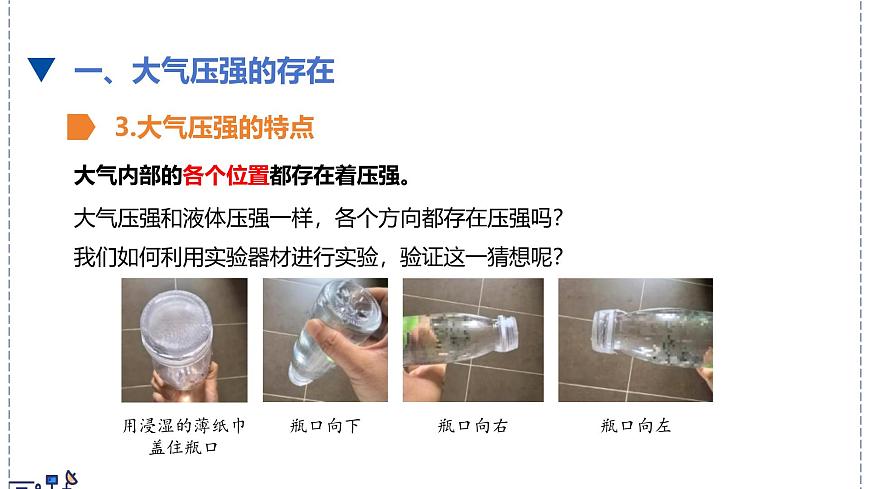 一、大气压强的存在

3.大气压强的特点

大气内部的各个位置都存在着压强。

大气压强和液体压强一样，各个方向都存在压强吗？

我们如何利用实验器材进行实验，验证这一猜想呢？

用浸湿的薄纸巾盖住瓶口

瓶口向下

瓶口向右

瓶口向左