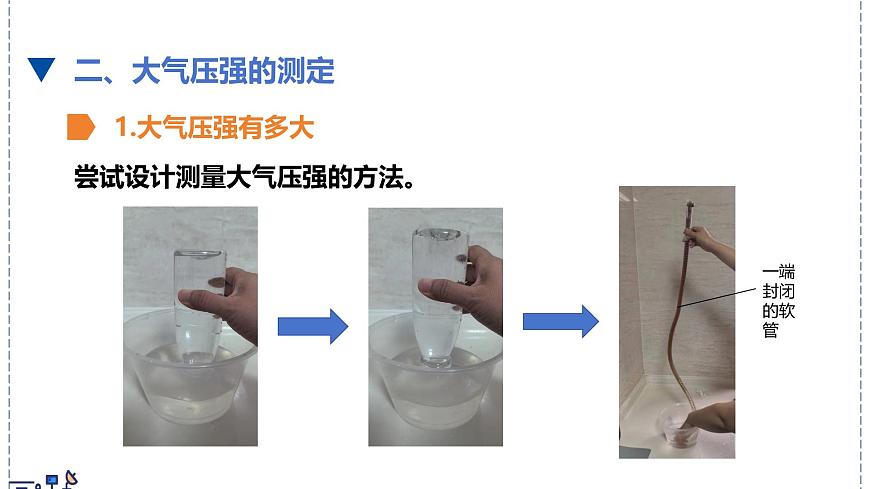 二、大气压强的测定

1.大气压强有多大

尝试设计测量大气压强的方法。

一端封闭的软管