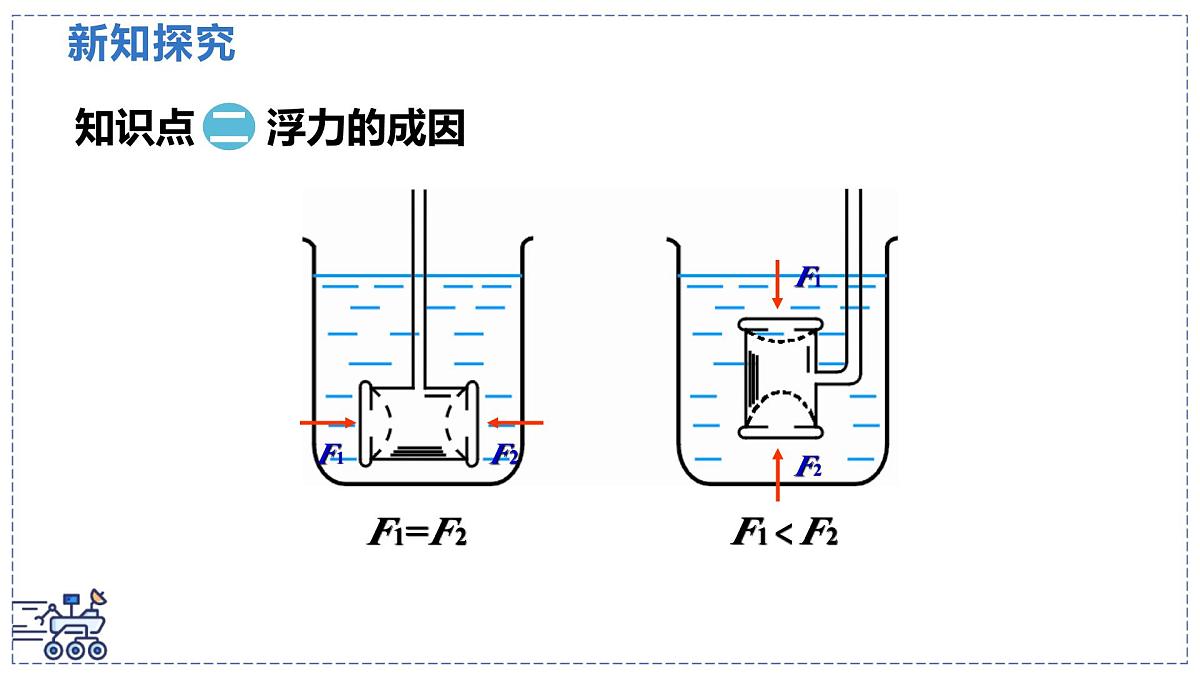 新知探究

知识点 二 浮力的成因

$F_1$ $F_2$

$F_1=F_2$

$F_1$ $F_2$

$F_1<F_2$