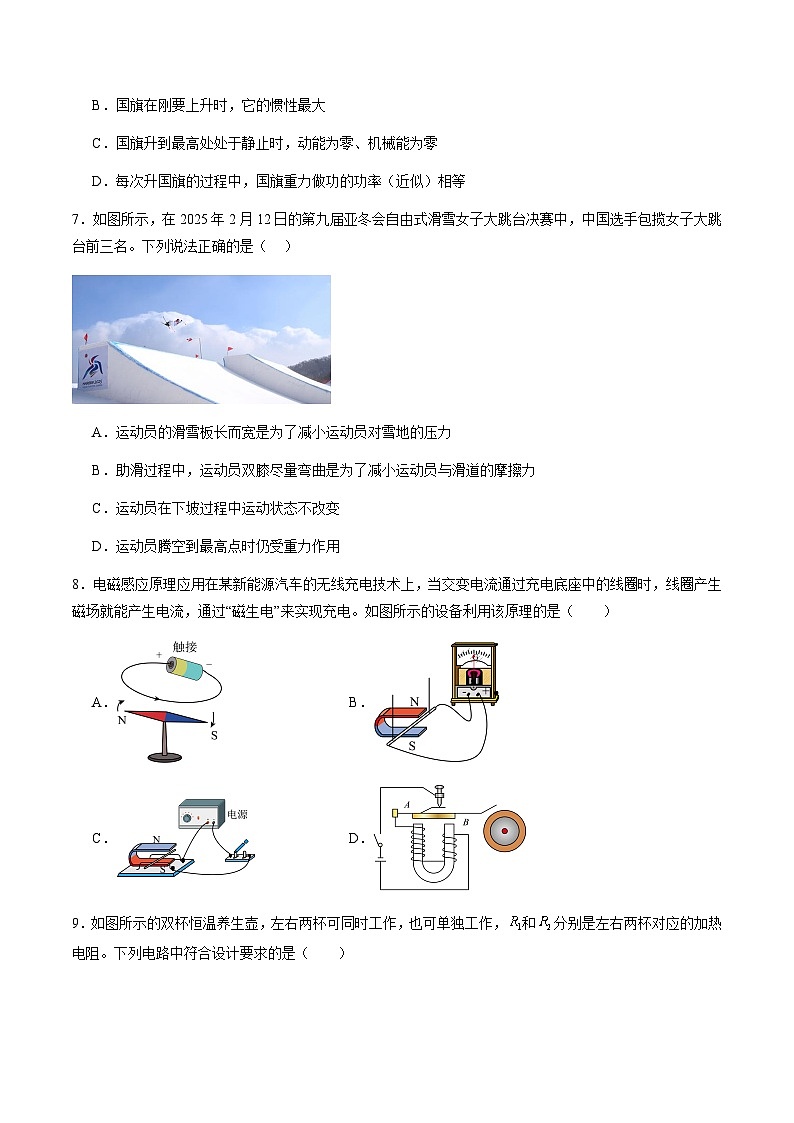 B．国旗在刚要上升时，它的惯性最大

C．国旗升到最高处处于静止时，动能为零、机械能为零

D．每次升国旗的过程中，国旗重力做功的功率（近似）相等

7．如图所示，在 2025 年 2 月 12 日的第九届亚冬会自由式滑雪女子大跳台决赛中，中国选手包揽女子大跳台前三名。下列说法正确的是（　）

A．运动员的滑雪板长而宽是为了减小运动员对雪地的压力

B．助滑过程中，运动员双膝尽量弯曲是为了减小运动员与滑道的摩擦力

C．运动员在下坡过程中运动状态不改变

D．运动员腾空到最高点时仍受重力作用

8．电磁感应原理应用在某新能源汽车的无线充电技术上，当交变电流通过充电底座中的线圈时，线圈产生磁场就能产生电流，通过“磁生电”来实现充电。如图所示的设备利用该原理的是（　　）

A． 触接 + − N S

B． N S

C． 电源 N S

D． A B

9．如图所示的双杯恒温养生壶，左右两杯可同时工作，也可单独工作，$R_1$和$R_2$分别是左右两杯对应的加热电阻。下列电路中符合设计要求的是（　　）