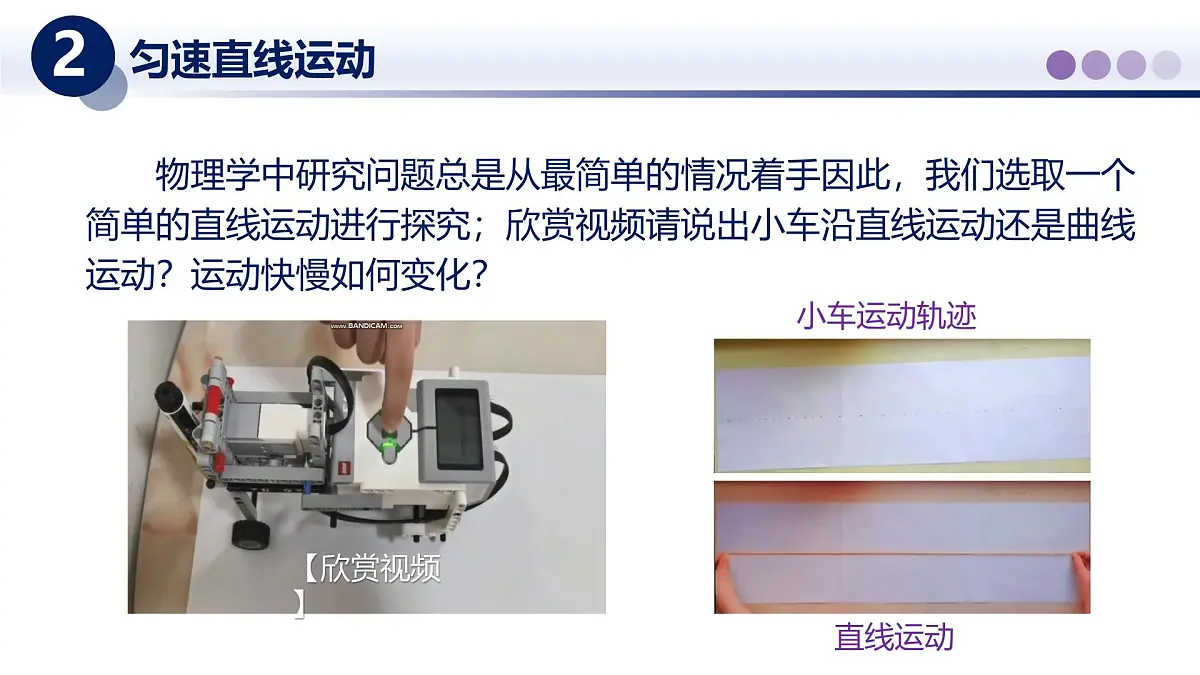 2 匀速直线运动

物理学中研究问题总是从最简单的情况着手因此，我们选取一个简单的直线运动进行探究；欣赏视频请说出小车沿直线运动还是曲线运动？运动快慢如何变化？

www.BANDICAM.com

【欣赏视频】

小车运动轨迹

直线运动