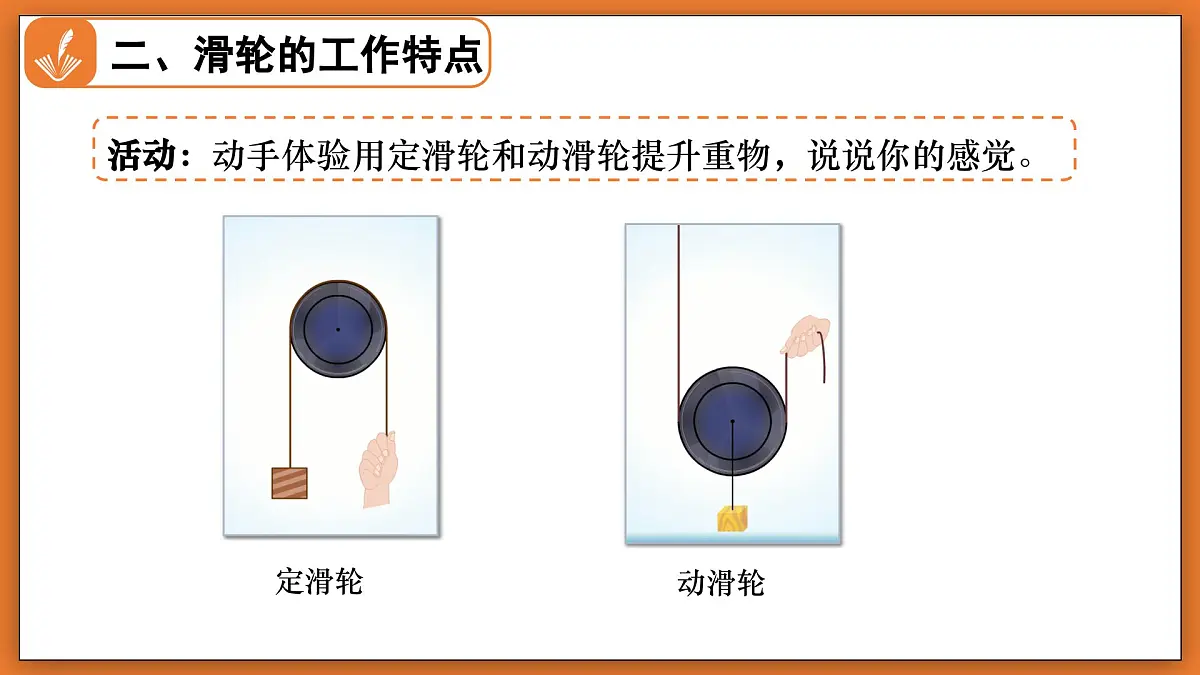 二、滑轮的工作特点

活动：动手体验用定滑轮和动滑轮提升重物，说说你的感觉。

定滑轮

动滑轮