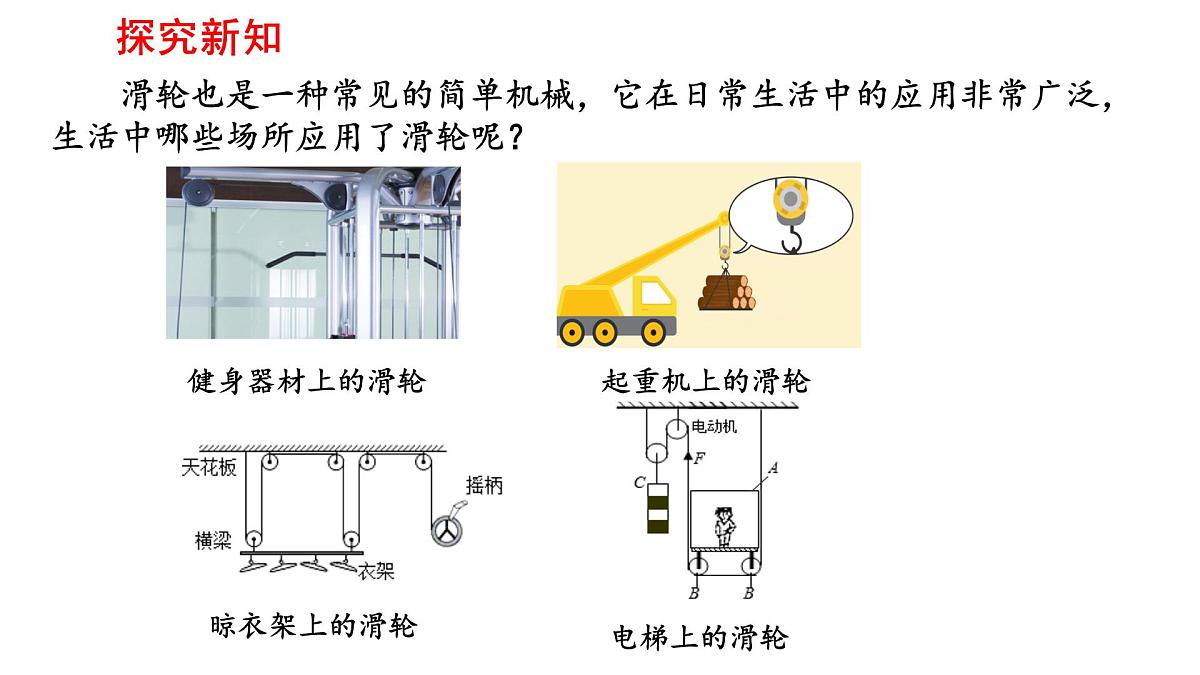 探究新知

滑轮也是一种常见的简单机械，它在日常生活中的应用非常广泛，生活中哪些场所应用了滑轮呢？

健身器材上的滑轮

起重机上的滑轮

天花板
摇柄
横梁
衣架

晾衣架上的滑轮

电动机
F
A
C
B
B

电梯上的滑轮