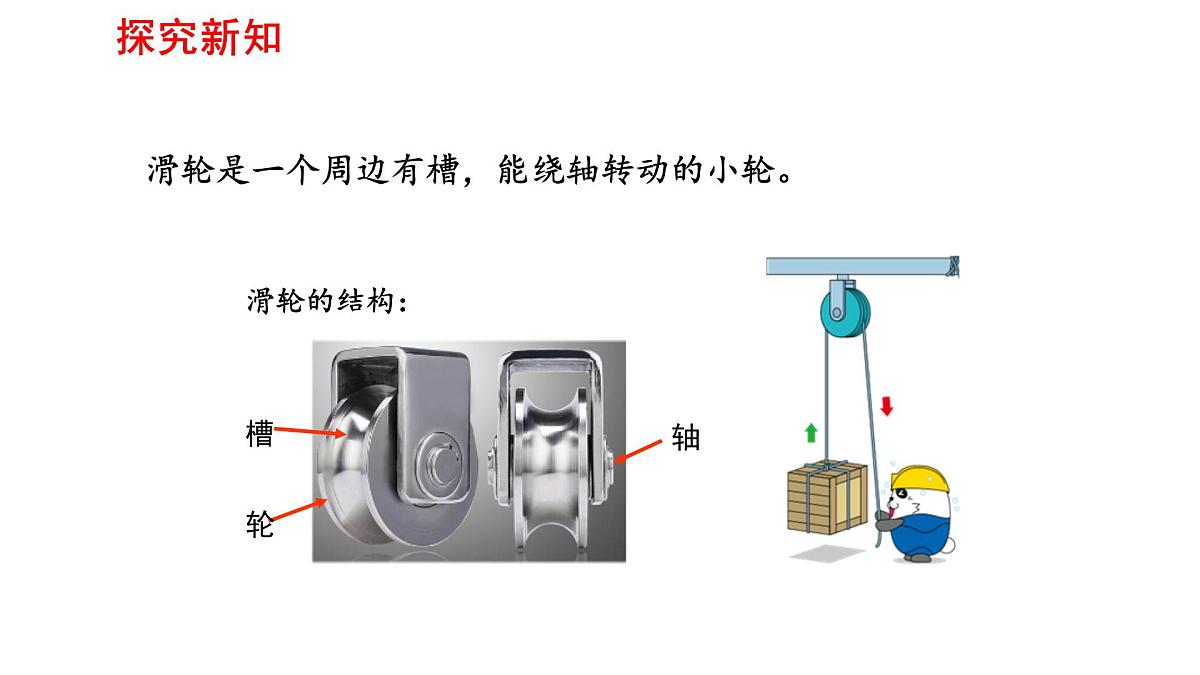 探究新知

滑轮是一个周边有槽，能绕轴转动的小轮。

滑轮的结构：

槽

轮

轴