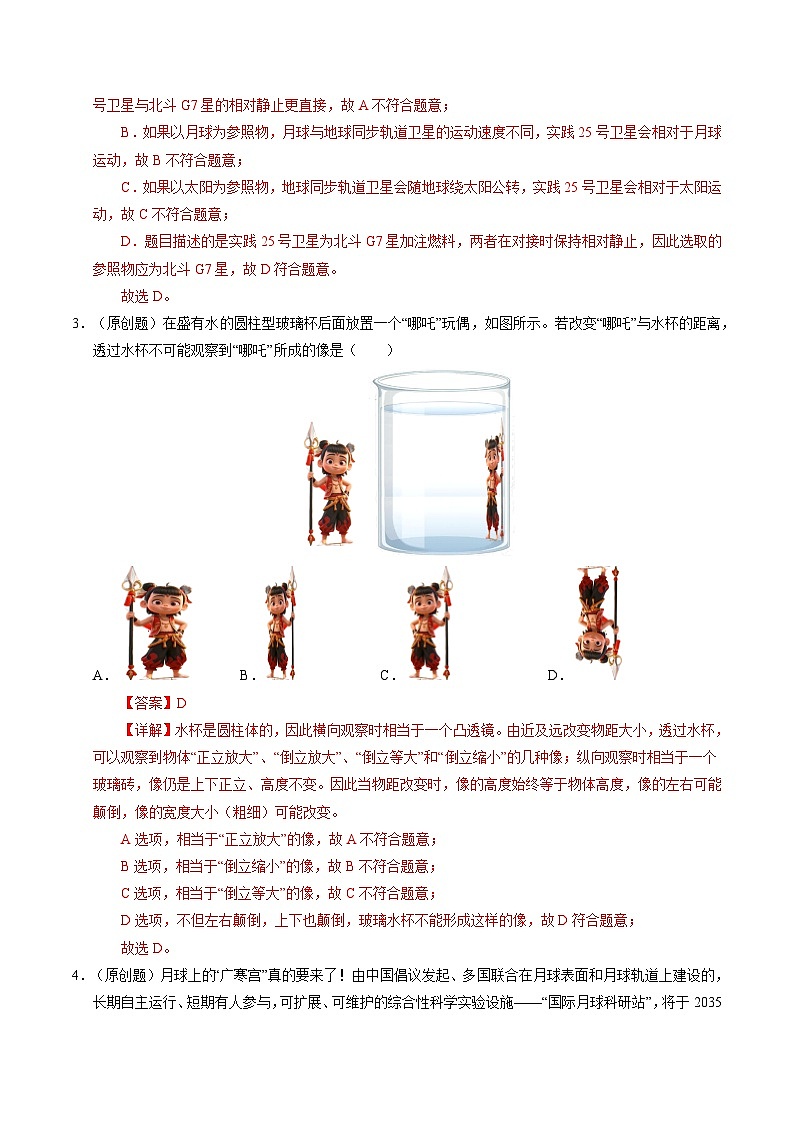 号卫星与北斗 G7 星的相对静止更直接，故 A 不符合题意；

B．如果以月球为参照物，月球与地球同步轨道卫星的运动速度不同，实践 25 号卫星会相对于月球运动，故 B 不符合题意；

C．如果以太阳为参照物，地球同步轨道卫星会随地球绕太阳公转，实践 25 号卫星会相对于太阳运动，故 C 不符合题意；

D．题目描述的是实践 25 号卫星为北斗 G7 星加注燃料，两者在对接时保持相对静止，因此选取的参照物应为北斗 G7 星，故 D 符合题意。

故选 D。

3．（原创题）在盛有水的圆柱型玻璃杯后面放置一个“哪吒”玩偶，如图所示。若改变“哪吒”与水杯的距离，透过水杯不可能观察到“哪吒”所成的像是（　　）

A． B． C． D．

【答案】D

【详解】水杯是圆柱体的，因此横向观察时相当于一个凸透镜。由近及远改变物距大小，透过水杯，可以观察到物体“正立放大”、“倒立放大”、“倒立等大”和“倒立缩小”的几种像；纵向观察时相当于一个玻璃砖，像仍是上下正立、高度不变。因此当物距改变时，像的高度始终等于物体高度，像的左右可能颠倒，像的宽度大小（粗细）可能改变。

A 选项，相当于“正立放大”的像，故 A 不符合题意；

B 选项，相当于“倒立缩小”的像，故 B 不符合题意；

C 选项，相当于“倒立等大”的像，故 C 不符合题意；

D 选项，不但左右颠倒，上下也颠倒，玻璃水杯不能形成这样的像，故 D 符合题意；

故选 D。

4．（原创题）月球上的“广寒宫”真的要来了！由中国倡议发起、多国联合在月球表面和月球轨道上建设的，长期自主运行、短期有人参与，可扩展、可维护的综合性科学实验设施——“国际月球科研站”，将于 2035