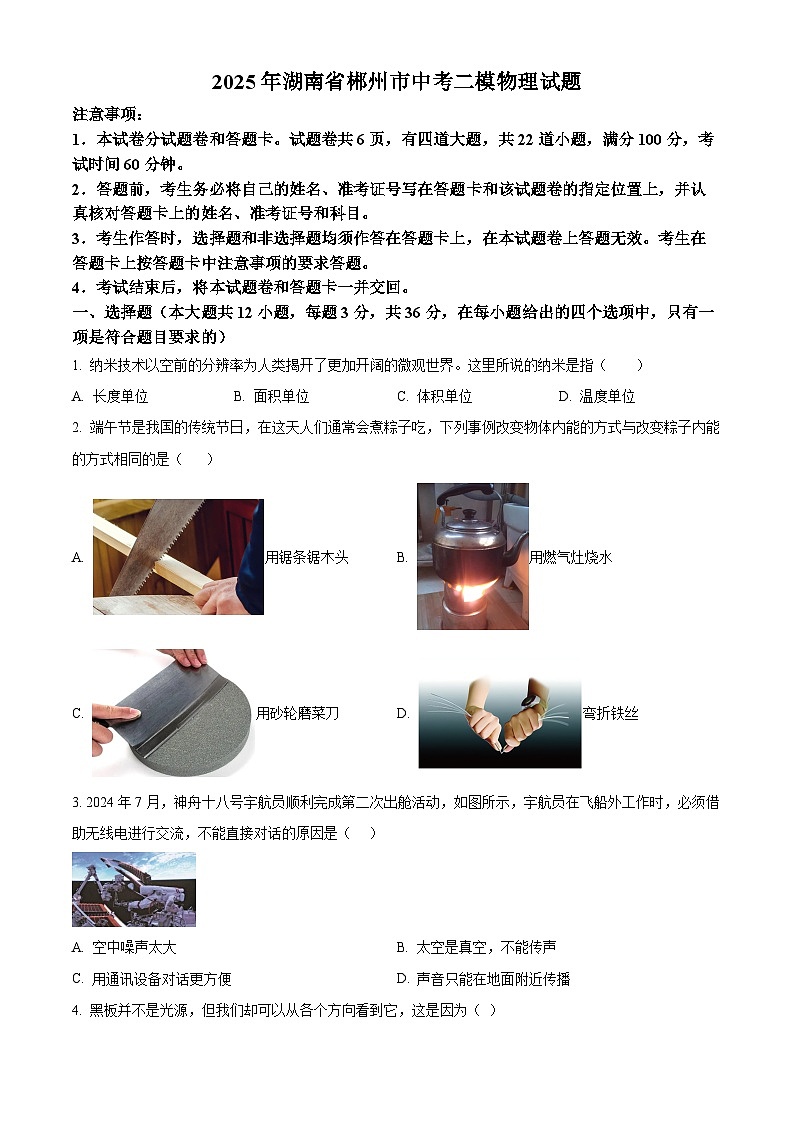 2025年湖南省郴州市中考二模物理试题

注意事项：

1．本试卷分试题卷和答题卡。试题卷共6页，有四道大题，共22道小题，满分100分，考试时间60分钟。

2．答题前，考生务必将自己的姓名、准考证号写在答题卡和该试题卷的指定位置上，并认真核对答题卡上的姓名、准考证号和科目。

3．考生作答时，选择题和非选择题均须作答在答题卡上，在本试题卷上答题无效。考生在答题卡上按答题卡中注意事项的要求答题。

4．考试结束后，将本试题卷和答题卡一并交回。

一、选择题（本大题共12小题，每题3分，共36分，在每小题给出的四个选项中，只有一项是符合题目要求的）

1. 纳米技术以空前的分辨率为人类揭开了更加开阔的微观世界。这里所说的纳米是指（　　）

A. 长度单位　　B. 面积单位　　C. 体积单位　　D. 温度单位

2. 端午节是我国的传统节日，在这天人们通常会煮粽子吃，下列事例改变物体内能的方式与改变粽子内能的方式相同的是（　　）

A. 用锯条锯木头　　B. 用燃气灶烧水

C. 用砂轮磨菜刀　　D. 弯折铁丝

3. 2024年7月，神舟十八号宇航员顺利完成第二次出舱活动，如图所示，宇航员在飞船外工作时，必须借助无线电进行交流，不能直接对话的原因是（　　）

A. 空中噪声太大　　B. 太空是真空，不能传声

C. 用通讯设备对话更方便　　D. 声音只能在地面附近传播

4. 黑板并不是光源，但我们却可以从各个方向看到它，这是因为（　）