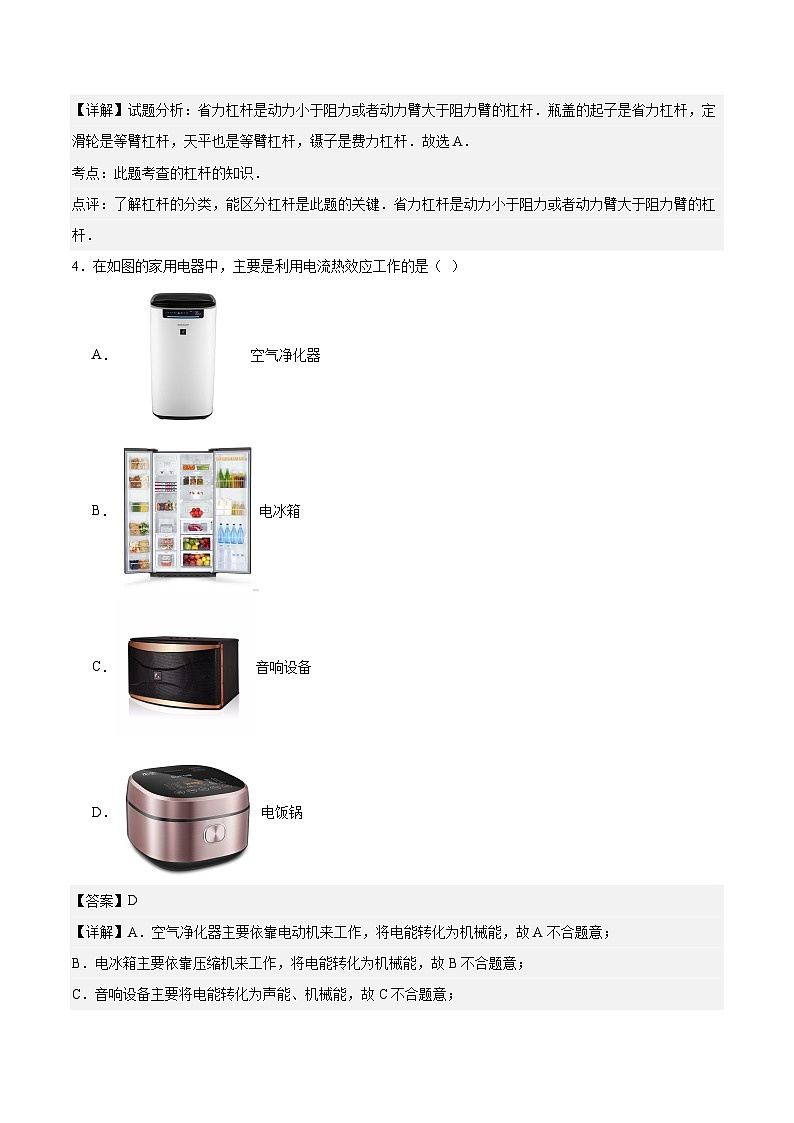 【详解】试题分析：省力杠杆是动力小于阻力或者动力臂大于阻力臂的杠杆．瓶盖的起子是省力杠杆，定滑轮是等臂杠杆，天平也是等臂杠杆，镊子是费力杠杆．故选A．

考点：此题考查的杠杆的知识．

点评：了解杠杆的分类，能区分杠杆是此题的关键．省力杠杆是动力小于阻力或者动力臂大于阻力臂的杠杆．

4．在如图的家用电器中，主要是利用电流热效应工作的是（ ）

A． 空气净化器

B． 电冰箱

C． 音响设备

D． 电饭锅

【答案】D

【详解】A．空气净化器主要依靠电动机来工作，将电能转化为机械能，故A不合题意；

B．电冰箱主要依靠压缩机来工作，将电能转化为机械能，故B不合题意；

C．音响设备主要将电能转化为声能、机械能，故C不合题意；