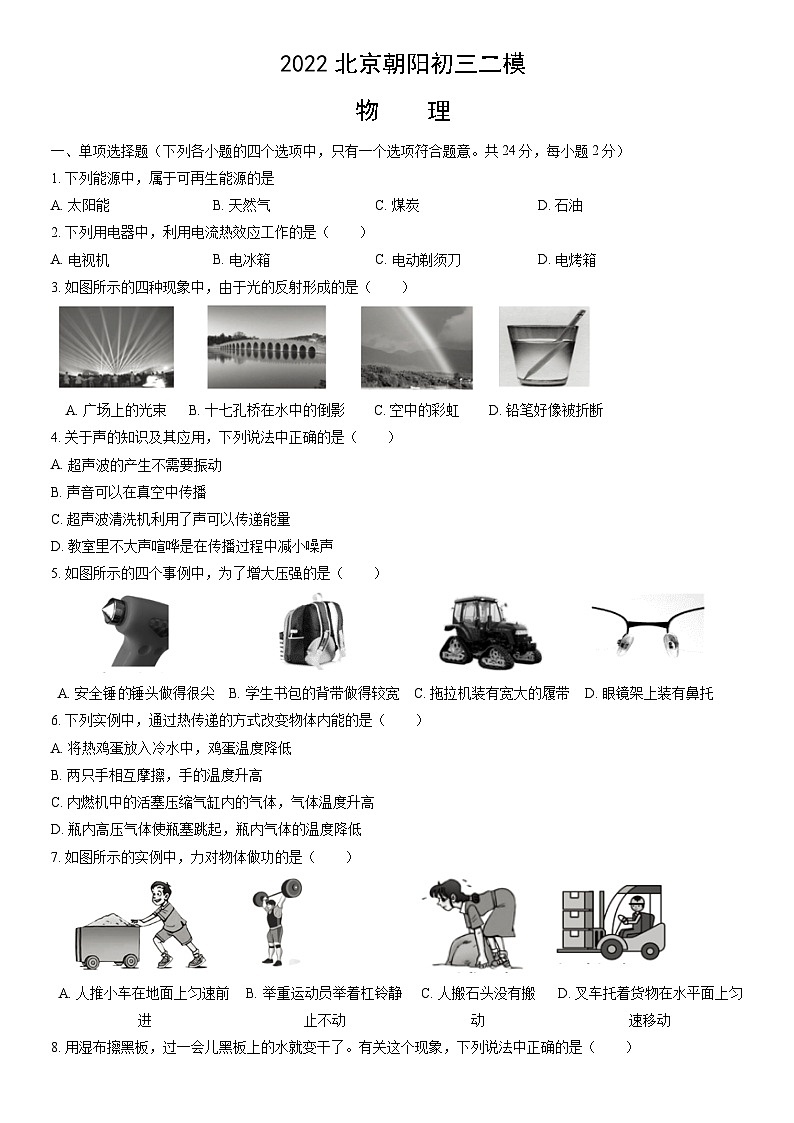 2022 北京朝阳初三二模

物　理

一、单项选择题（下列各小题的四个选项中，只有一个选项符合题意。共 24 分，每小题 2 分）

1. 下列能源中，属于可再生能源的是

A. 太阳能　B. 天然气　C. 煤炭　D. 石油

2. 下列用电器中，利用电流热效应工作的是（　　）

A. 电视机　B. 电冰箱　C. 电动剃须刀　D. 电烤箱

3. 如图所示的四种现象中，由于光的反射形成的是（　　）

A. 广场上的光束　B. 十七孔桥在水中的倒影　C. 空中的彩虹　D. 铅笔好像被折断

4. 关于声的知识及其应用，下列说法中正确的是（　　）

A. 超声波的产生不需要振动

B. 声音可以在真空中传播

C. 超声波清洗机利用了声可以传递能量

D. 教室里不大声喧哗是在传播过程中减小噪声

5. 如图所示的四个事例中，为了增大压强的是（　　）

A. 安全锤的锤头做得很尖　B. 学生书包的背带做得较宽　C. 拖拉机装有宽大的履带　D. 眼镜架上装有鼻托

6. 下列实例中，通过热传递的方式改变物体内能的是（　　）

A. 将热鸡蛋放入冷水中，鸡蛋温度降低

B. 两只手相互摩擦，手的温度升高

C. 内燃机中的活塞压缩气缸内的气体，气体温度升高

D. 瓶内高压气体使瓶塞跳起，瓶内气体的温度降低

7. 如图所示的实例中，力对物体做功的是（　　）

A. 人推小车在地面上匀速前进　B. 举重运动员举着杠铃静止不动　C. 人搬石头没有搬动　D. 叉车托着货物在水平面上匀速移动

8. 用湿布擦黑板，过一会儿黑板上的水就变干了。有关这个现象，下列说法中正确的是（　　）