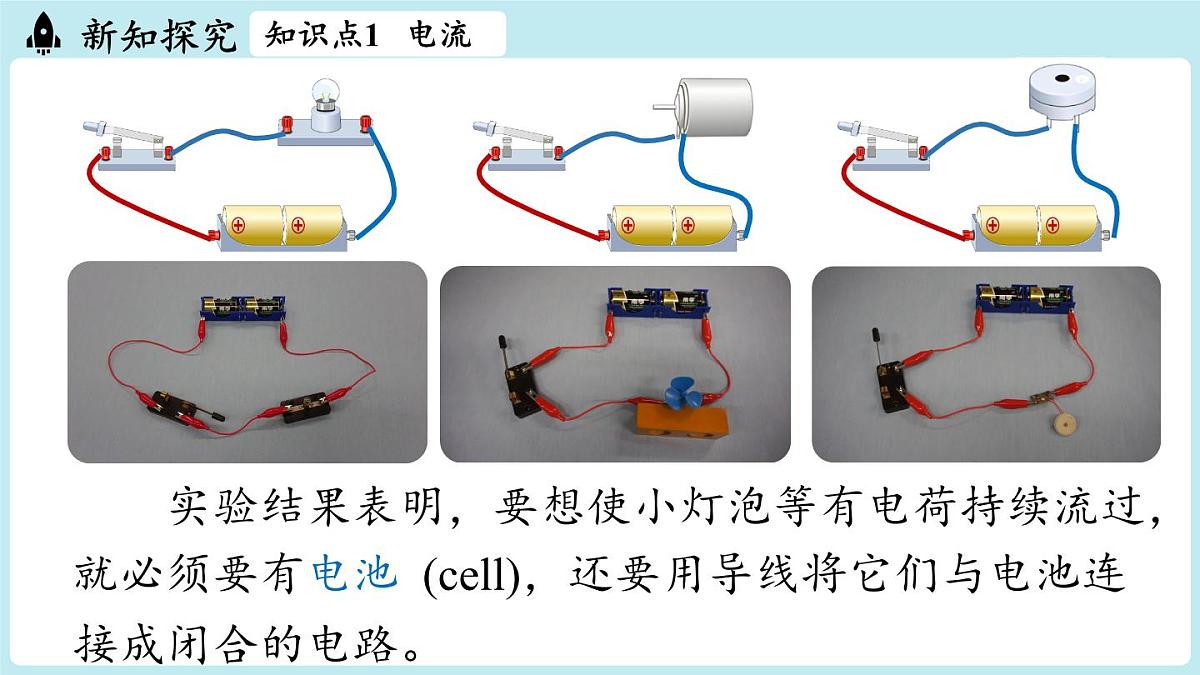 新知探究 知识点1 电流

实验结果表明，要想使小灯泡等有电荷持续流过，就必须要有电池 (cell)，还要用导线将它们与电池连接成闭合的电路。