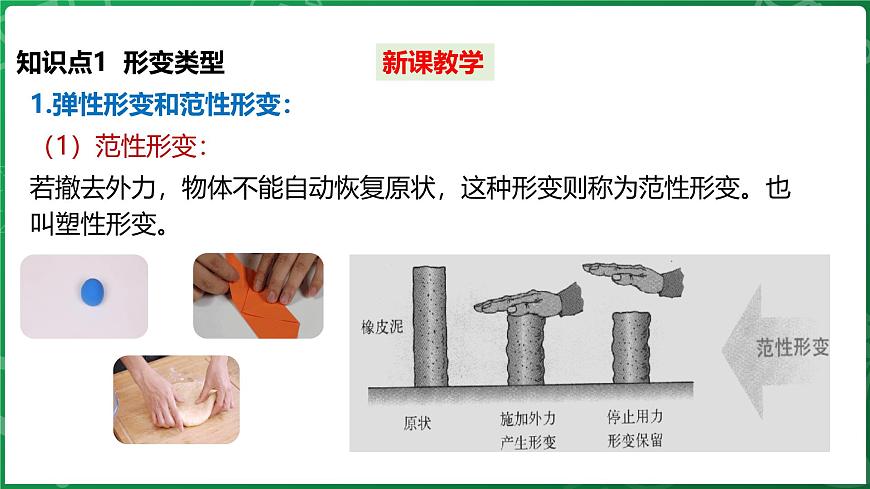 知识点1 形变类型

新课教学

1.弹性形变和范性形变：

（1）范性形变：

若撤去外力，物体不能自动恢复原状，这种形变则称为范性形变。也叫塑性形变。

橡皮泥

原状

施加外力
产生形变

停止用力
形变保留

范性形变