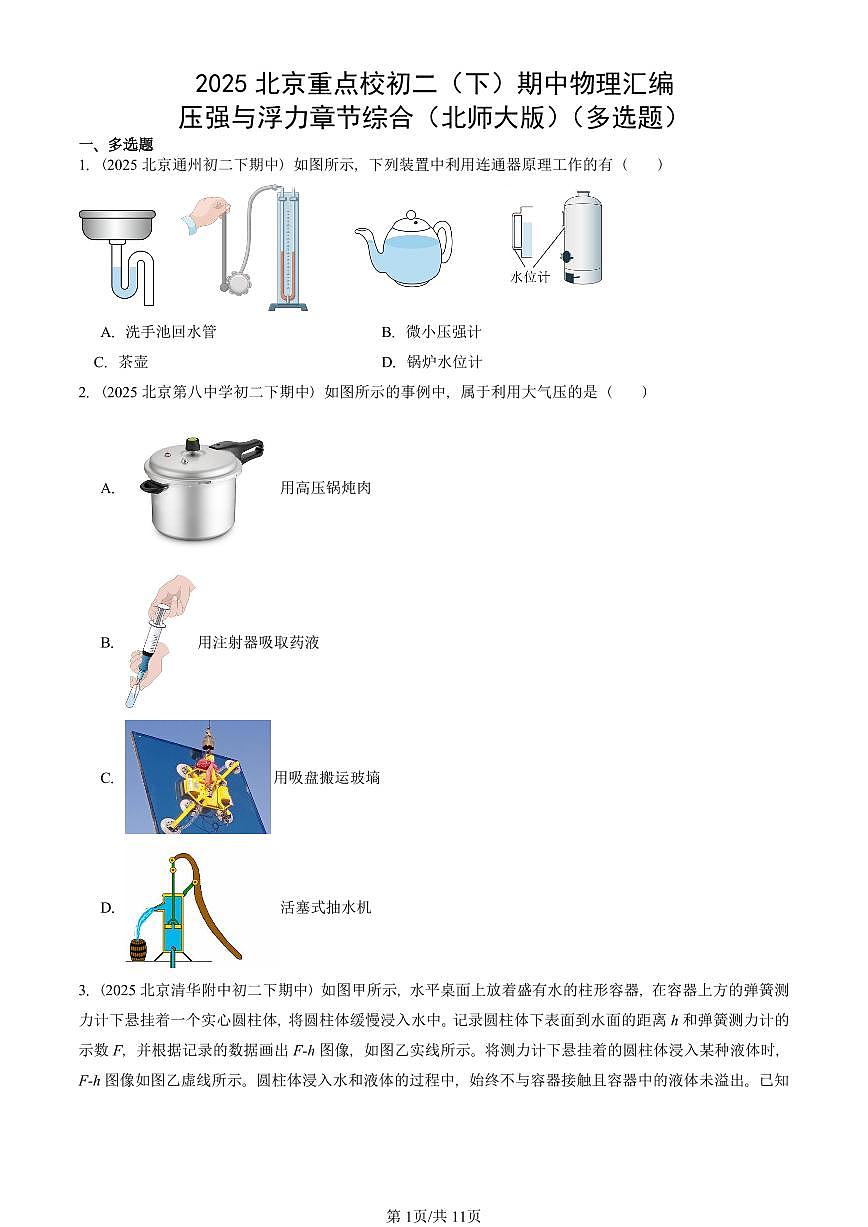 2025 北京重点校初二（下）期中物理汇编
压强与浮力章节综合（北师大版）（多选题）

一、多选题

1.（2025 北京通州初二下期中）如图所示，下列装置中利用连通器原理工作的有（　　）

水位计

A. 洗手池回水管
B. 微小压强计
C. 茶壶
D. 锅炉水位计

2.（2025 北京第八中学初二下期中）如图所示的事例中，属于利用大气压的是（　　）

A. 用高压锅炖肉

B. 用注射器吸取药液

C. 用吸盘搬运玻璃

D. 活塞式抽水机

3.（2025 北京清华附中初二下期中）如图甲所示，水平桌面上放着盛有水的柱形容器，在容器上方的弹簧测力计下悬挂着一个实心圆柱体，将圆柱体缓慢浸入水中。记录圆柱体下表面到水面的距离 $h$ 和弹簧测力计的示数 $F$，并根据记录的数据画出 $F$-$h$ 图像，如图乙实线所示。将测力计下悬挂着的圆柱体浸入某种液体时，$F$-$h$ 图像如图乙虚线所示。圆柱体浸入水和液体的过程中，始终不与容器接触且容器中的液体未溢出。已知

第1页/共11页