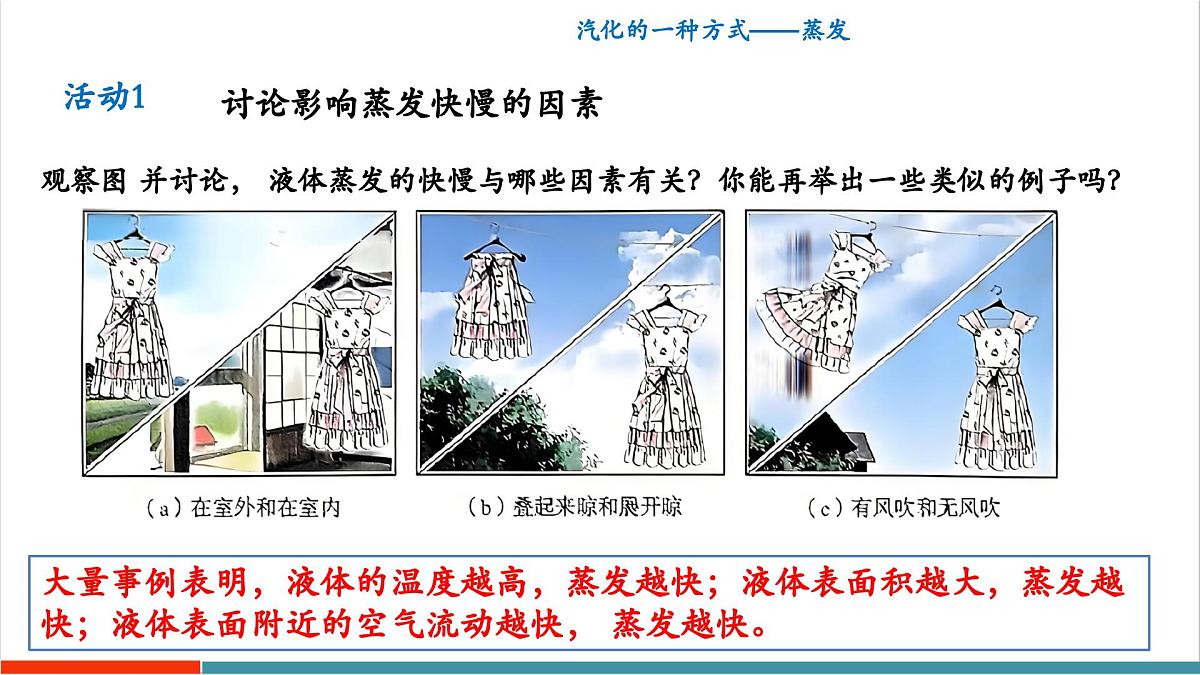 汽化的一种方式——蒸发

活动1 讨论影响蒸发快慢的因素

观察图 并讨论， 液体蒸发的快慢与哪些因素有关？你能再举出一些类似的例子吗？

（a）在室外和在室内

（b）叠起来晾和展开晾

（c）有风吹和无风吹

大量事例表明，液体的温度越高，蒸发越快；液体表面积越大，蒸发越快；液体表面附近的空气流动越快， 蒸发越快。