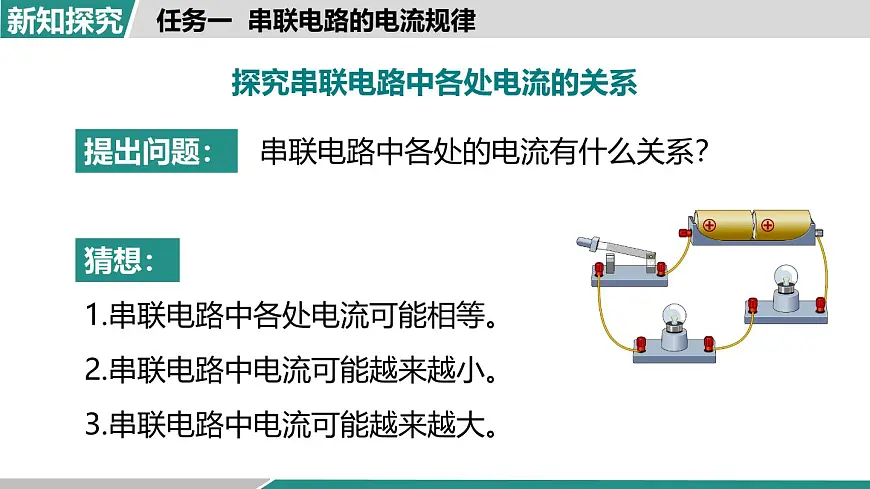 新知探究

任务一 串联电路的电流规律

探究串联电路中各处电流的关系

提出问题： 串联电路中各处的电流有什么关系？

猜想：

1.串联电路中各处电流可能相等。

2.串联电路中电流可能越来越小。

3.串联电路中电流可能越来越大。

+ +