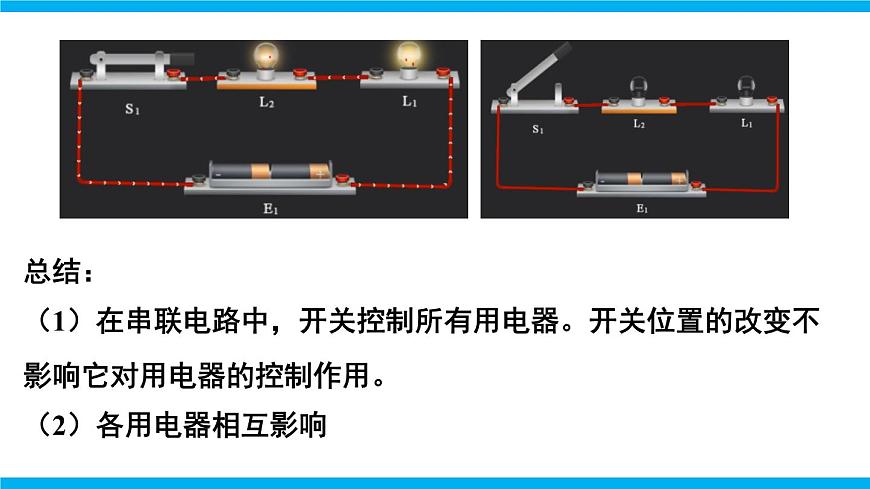 $S_1$ $L_2$ $L_1$

$E_1$

$S_1$ $L_2$ $L_1$

$E_1$

总结：

（1）在串联电路中，开关控制所有用电器。开关位置的改变不影响它对用电器的控制作用。

（2）各用电器相互影响