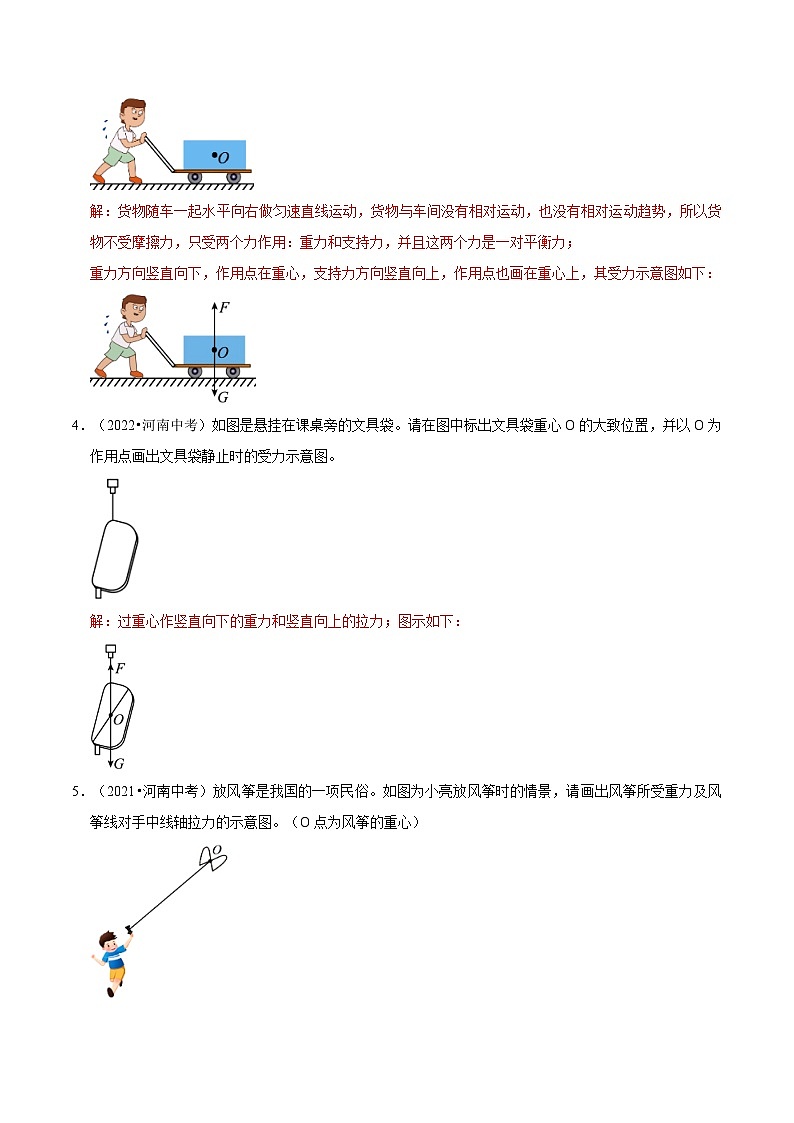 O

解：货物随车一起水平向右做匀速直线运动，货物与车间没有相对运动，也没有相对运动趋势，所以货物不受摩擦力，只受两个力作用：重力和支持力，并且这两个力是一对平衡力；

重力方向竖直向下，作用点在重心，支持力方向竖直向上，作用点也画在重心上，其受力示意图如下：

F
O
G

4．（2022•河南中考）如图是悬挂在课桌旁的文具袋。请在图中标出文具袋重心 O 的大致位置，并以 O 为作用点画出文具袋静止时的受力示意图。

解：过重心作竖直向下的重力和竖直向上的拉力；图示如下：

F
O
G

5．（2021•河南中考）放风筝是我国的一项民俗。如图为小亮放风筝时的情景，请画出风筝所受重力及风筝线对手中线轴拉力的示意图。（O 点为风筝的重心）

O