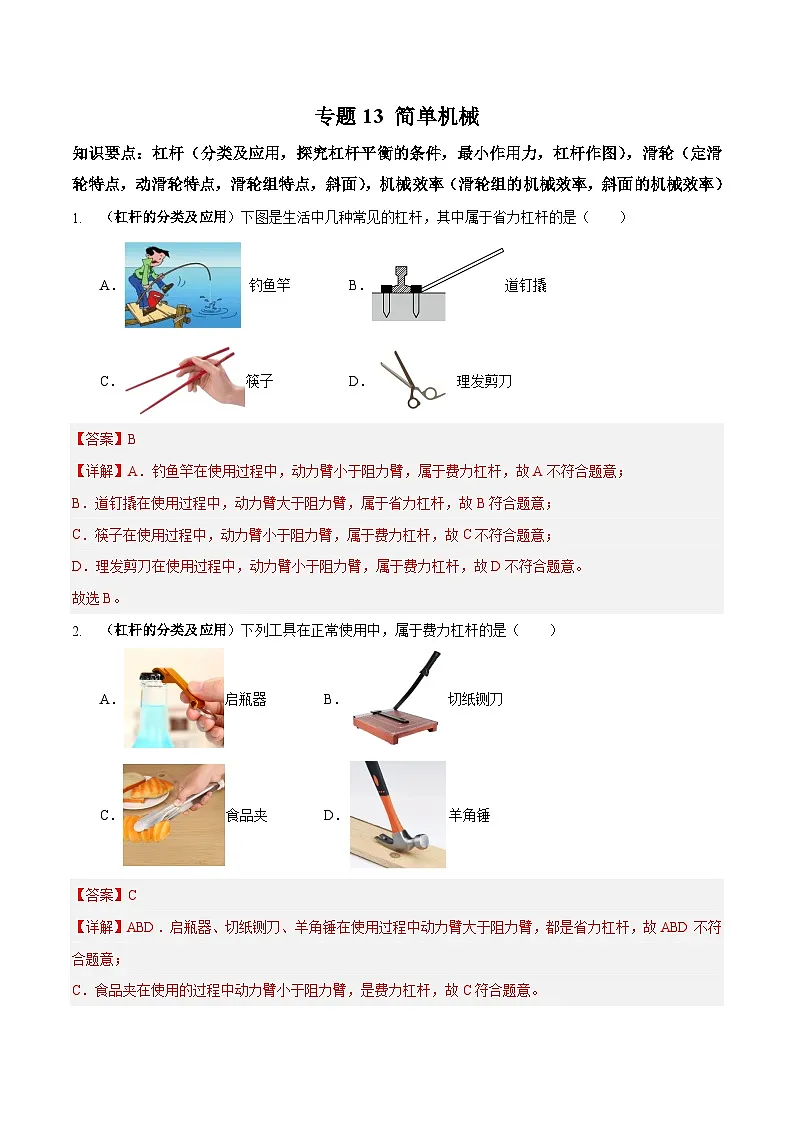 专题 13 简单机械

知识要点：杠杆（分类及应用，探究杠杆平衡的条件，最小作用力，杠杆作图），滑轮（定滑轮特点，动滑轮特点，滑轮组特点，斜面），机械效率（滑轮组的机械效率，斜面的机械效率）

1. （杠杆的分类及应用）下图是生活中几种常见的杠杆，其中属于省力杠杆的是（　　）

A． 钓鱼竿　　B． 道钉撬

C． 筷子　　D． 理发剪刀

【答案】B

【详解】A．钓鱼竿在使用过程中，动力臂小于阻力臂，属于费力杠杆，故 A 不符合题意；

B．道钉撬在使用过程中，动力臂大于阻力臂，属于省力杠杆，故 B 符合题意；

C．筷子在使用过程中，动力臂小于阻力臂，属于费力杠杆，故 C 不符合题意；

D．理发剪刀在使用过程中，动力臂小于阻力臂，属于费力杠杆，故 D 不符合题意。

故选 B。

2. （杠杆的分类及应用）下列工具在正常使用中，属于费力杠杆的是（　　）

A． 启瓶器　　B． 切纸铡刀

C． 食品夹　　D． 羊角锤

【答案】C

【详解】ABD．启瓶器、切纸铡刀、羊角锤在使用过程中动力臂大于阻力臂，都是省力杠杆，故 ABD 不符合题意；

C．食品夹在使用的过程中动力臂小于阻力臂，是费力杠杆，故 C 符合题意。