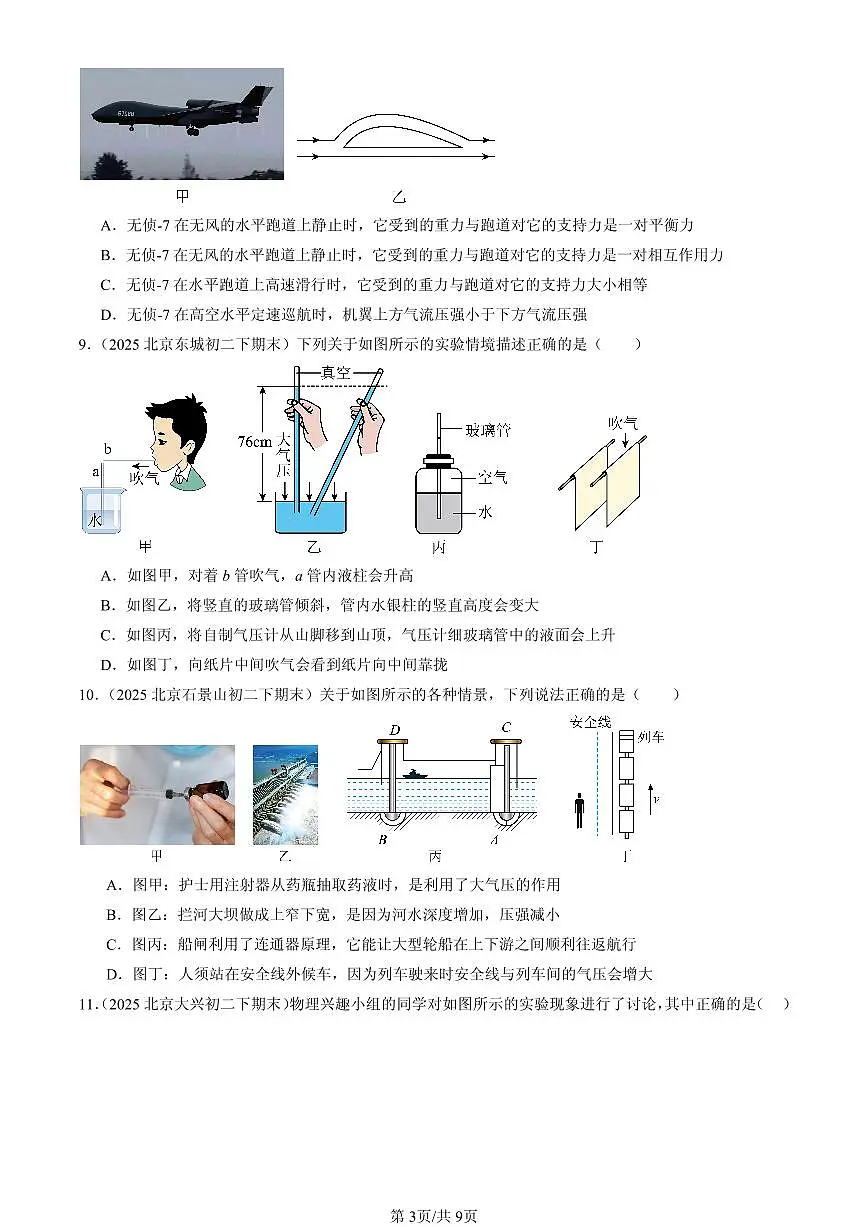 甲　　　　　　　乙

A．无侦-7 在无风的水平跑道上静止时，它受到的重力与跑道对它的支持力是一对平衡力

B．无侦-7 在无风的水平跑道上静止时，它受到的重力与跑道对它的支持力是一对相互作用力

C．无侦-7 在水平跑道上高速滑行时，它受到的重力与跑道对它的支持力大小相等

D．无侦-7 在高空水平定速巡航时，机翼上方气流压强小于下方气流压强

9.（2025 北京东城初二下期末）下列关于如图所示的实验情境描述正确的是（　　）

b　a　吹气　水　甲　　真空　76cm　大气压　乙　　玻璃管　空气　水　丙　　吹气　丁

A．如图甲，对着 $b$ 管吹气，$a$ 管内液柱会升高

B．如图乙，将竖直的玻璃管倾斜，管内水银柱的竖直高度会变大

C．如图丙，将自制气压计从山脚移到山顶，气压计细玻璃管中的液面会上升

D．如图丁，向纸片中间吹气会看到纸片向中间靠拢

10.（2025 北京石景山初二下期末）关于如图所示的各种情景，下列说法正确的是（　　）

甲　　乙　　D　C　B　A　丙　　安全线　列车　$v$　丁

A．图甲：护士用注射器从药瓶抽取药液时，是利用了大气压的作用

B．图乙：拦河大坝做成上窄下宽，是因为河水深度增加，压强减小

C．图丙：船闸利用了连通器原理，它能让大型轮船在上下游之间顺利往返航行

D．图丁：人须站在安全线外候车，因为列车驶来时安全线与列车间的气压会增大

11.（2025 北京大兴初二下期末）物理兴趣小组的同学对如图所示的实验现象进行了讨论，其中正确的是（　）

第 3页/共 9页