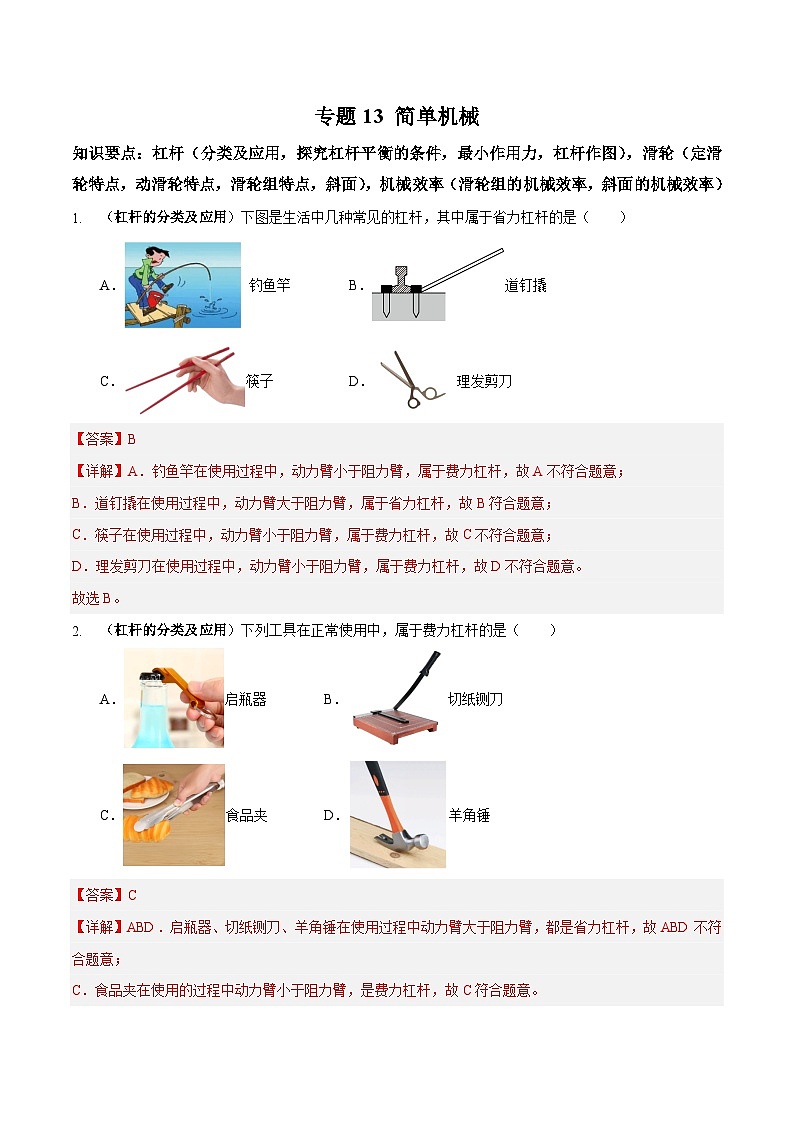 专题 13 简单机械

知识要点：杠杆（分类及应用，探究杠杆平衡的条件，最小作用力，杠杆作图），滑轮（定滑轮特点，动滑轮特点，滑轮组特点，斜面），机械效率（滑轮组的机械效率，斜面的机械效率）

1. （杠杆的分类及应用）下图是生活中几种常见的杠杆，其中属于省力杠杆的是（　　）

A． 钓鱼竿　　B． 道钉撬

C． 筷子　　D． 理发剪刀

【答案】B

【详解】A．钓鱼竿在使用过程中，动力臂小于阻力臂，属于费力杠杆，故 A 不符合题意；

B．道钉撬在使用过程中，动力臂大于阻力臂，属于省力杠杆，故 B 符合题意；

C．筷子在使用过程中，动力臂小于阻力臂，属于费力杠杆，故 C 不符合题意；

D．理发剪刀在使用过程中，动力臂小于阻力臂，属于费力杠杆，故 D 不符合题意。

故选 B。

2. （杠杆的分类及应用）下列工具在正常使用中，属于费力杠杆的是（　　）

A． 启瓶器　　B． 切纸铡刀

C． 食品夹　　D． 羊角锤

【答案】C

【详解】ABD．启瓶器、切纸铡刀、羊角锤在使用过程中动力臂大于阻力臂，都是省力杠杆，故 ABD 不符合题意；

C．食品夹在使用的过程中动力臂小于阻力臂，是费力杠杆，故 C 符合题意。