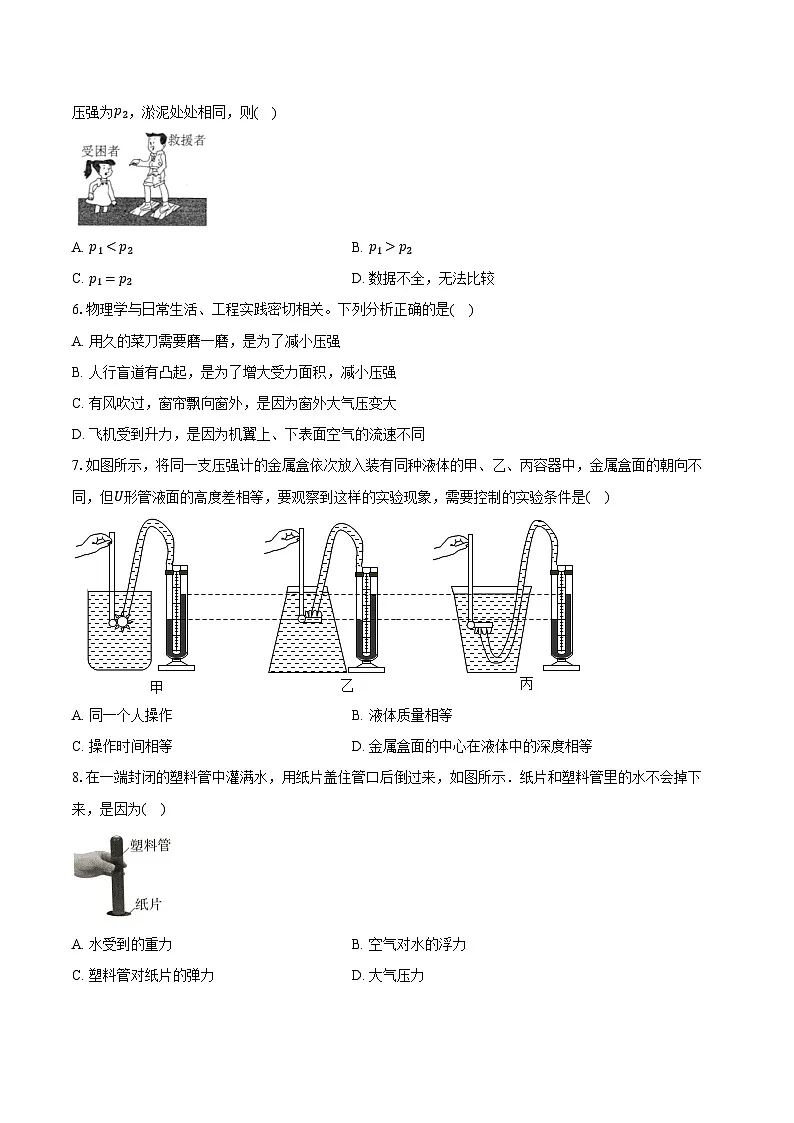 压强为$p_2$，淤泥处处相同，则( )

受困者

救援者

A. $p_1 < p_2$

B. $p_1 > p_2$

C. $p_1 = p_2$

D. 数据不全，无法比较

6. 物理学与日常生活、工程实践密切相关。下列分析正确的是( )

A. 用久的菜刀需要磨一磨，是为了减小压强

B. 人行盲道有凸起，是为了增大受力面积，减小压强

C. 有风吹过，窗帘飘向窗外，是因为窗外大气压变大

D. 飞机受到升力，是因为机翼上、下表面空气的流速不同

7. 如图所示，将同一支压强计的金属盒依次放入装有同种液体的甲、乙、丙容器中，金属盒面的朝向不同，但$U$形管液面的高度差相等，要观察到这样的实验现象，需要控制的实验条件是( )

甲

乙

丙

A. 同一个人操作

B. 液体质量相等

C. 操作时间相等

D. 金属盒面的中心在液体中的深度相等

8. 在一端封闭的塑料管中灌满水，用纸片盖住管口后倒过来，如图所示．纸片和塑料管里的水不会掉下来，是因为( )

塑料管

纸片

A. 水受到的重力

B. 空气对水的浮力

C. 塑料管对纸片的弹力

D. 大气压力