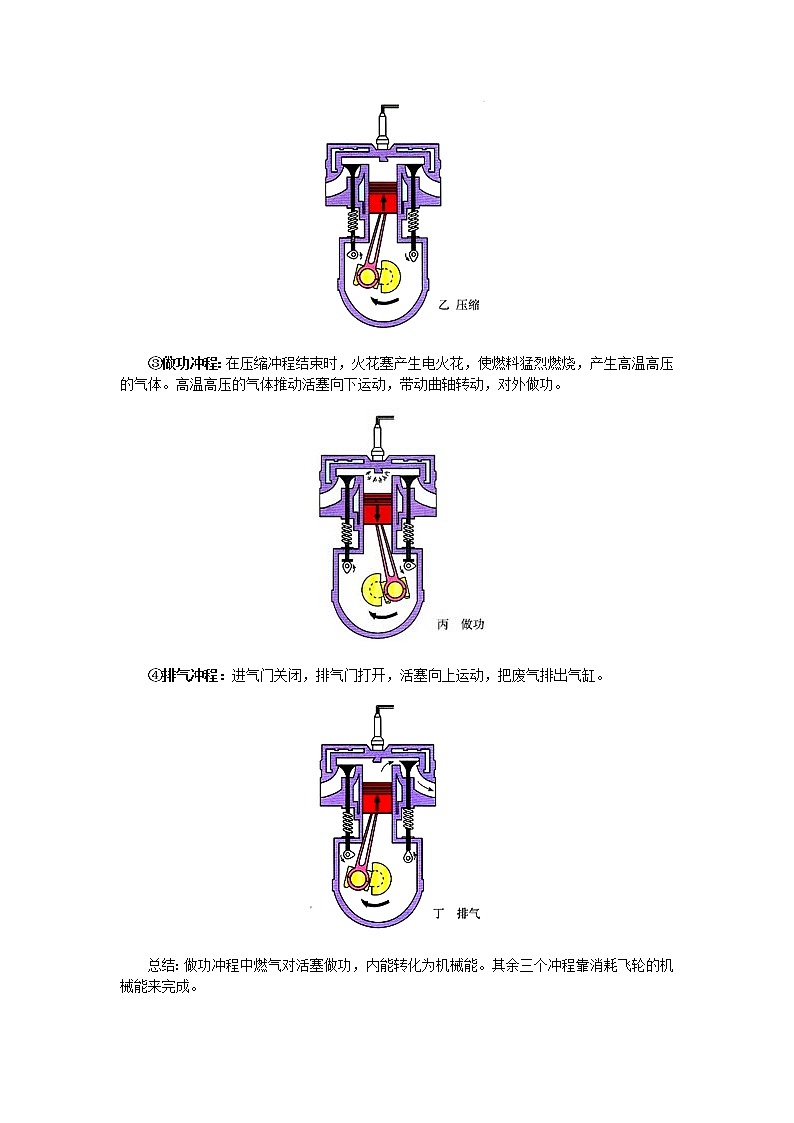 乙 压缩

③做功冲程：在压缩冲程结束时，火花塞产生电火花，使燃料猛烈燃烧，产生高温高压的气体。高温高压的气体推动活塞向下运动，带动曲轴转动，对外做功。

丙 做功

④排气冲程：进气门关闭，排气门打开，活塞向上运动，把废气排出气缸。

丁 排气

总结：做功冲程中燃气对活塞做功，内能转化为机械能。其余三个冲程靠消耗飞轮的机械能来完成。